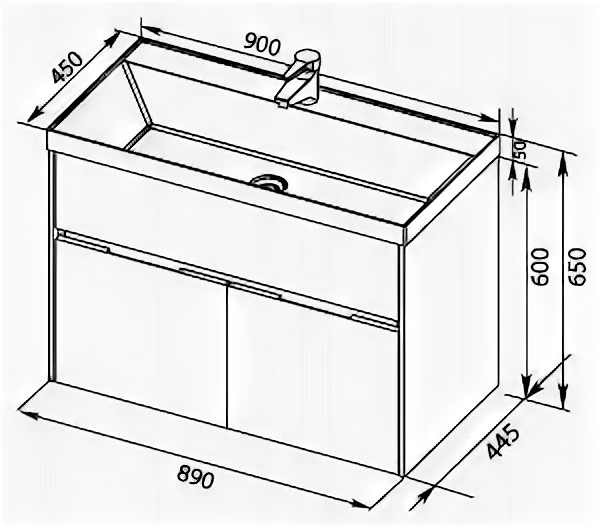 450
900
50
600
650
445
890