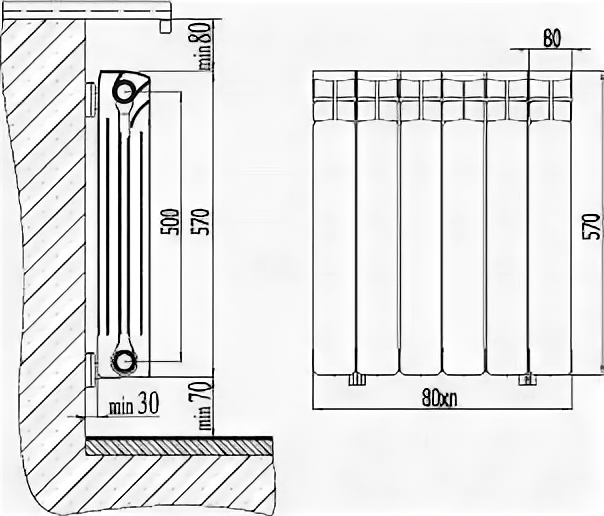 min 80
500
570
min 30
min 70
80
570
80xn