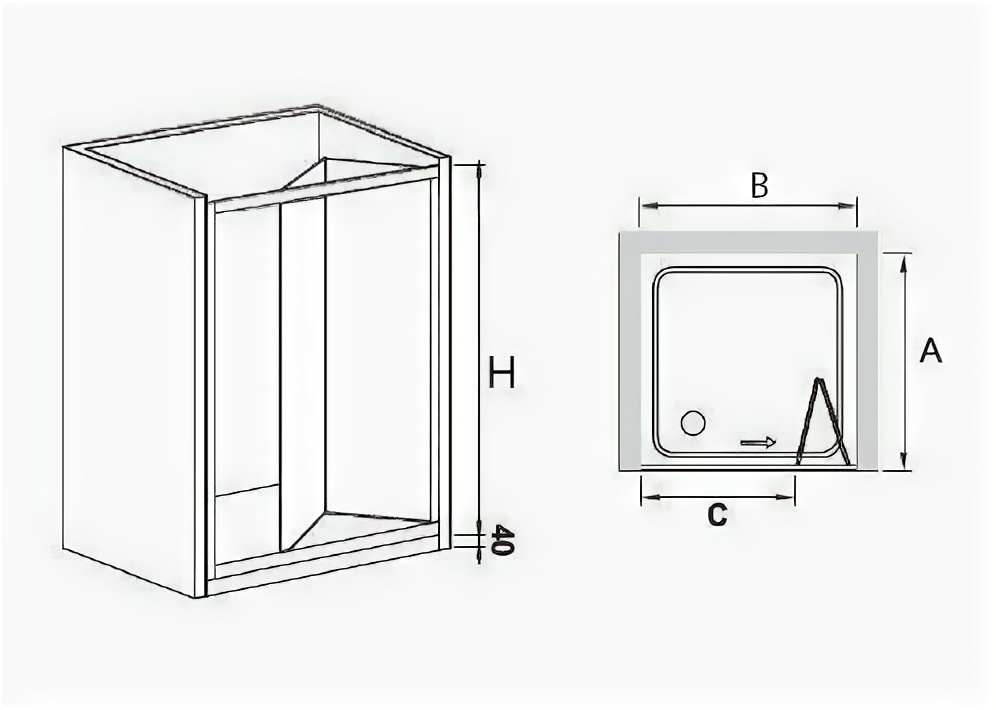 H
40
B
A
C