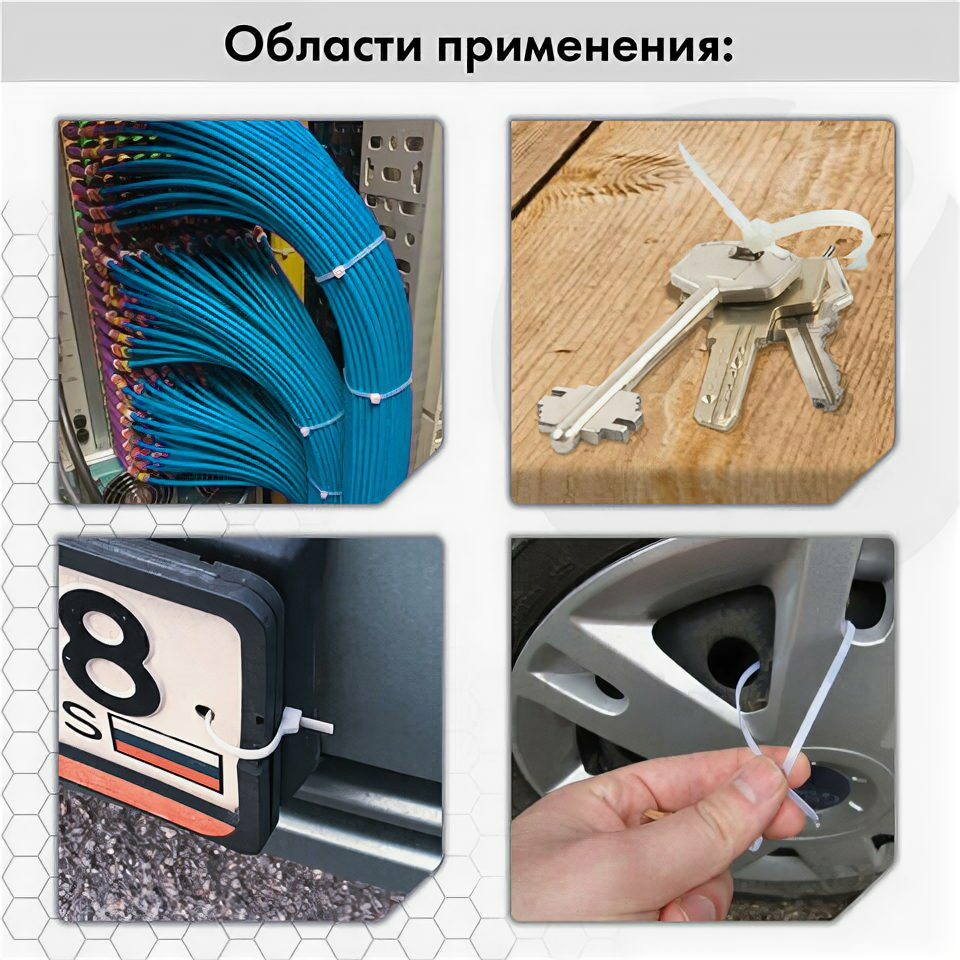 Области применения:

8
S