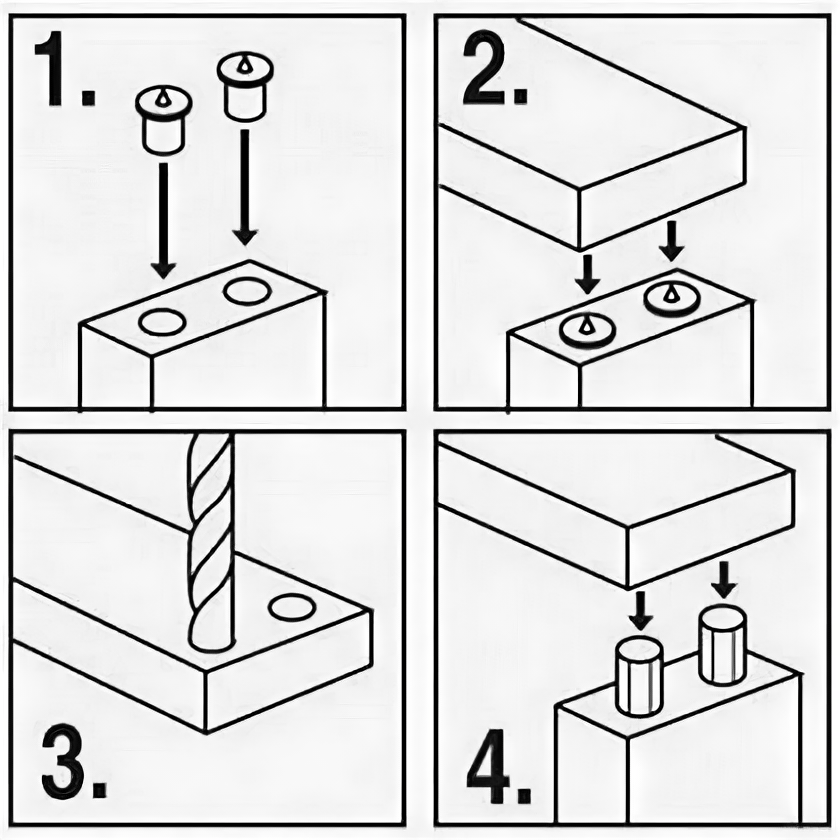 1.

2.

3.

4.