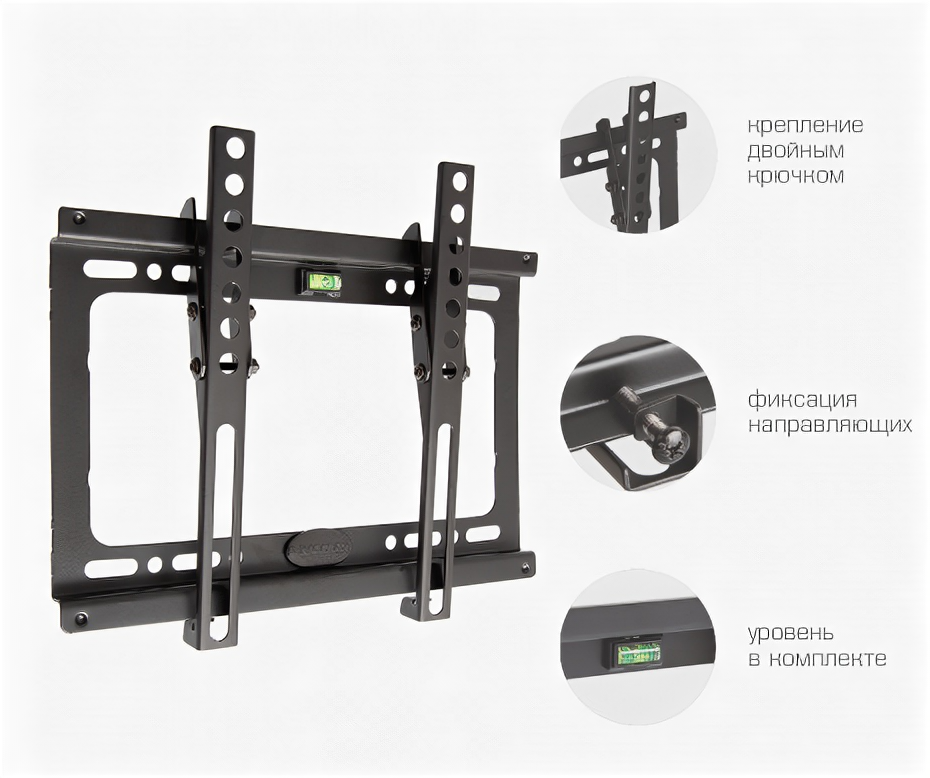 крепление двойным крючком

фиксация направляющих

уровень в комплекте