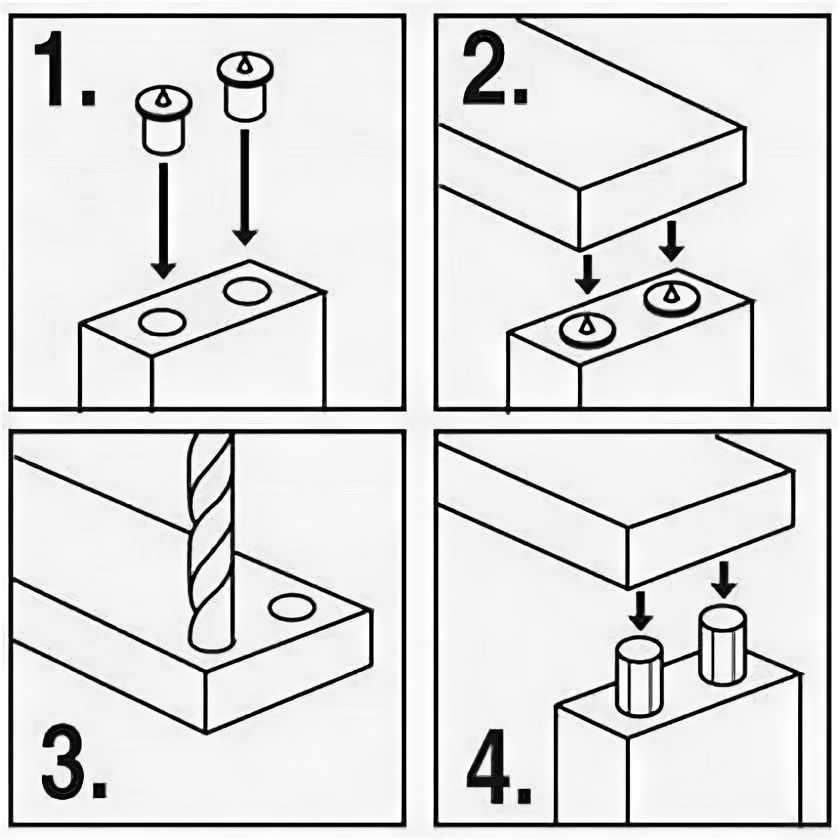 1.

2.

3.

4.