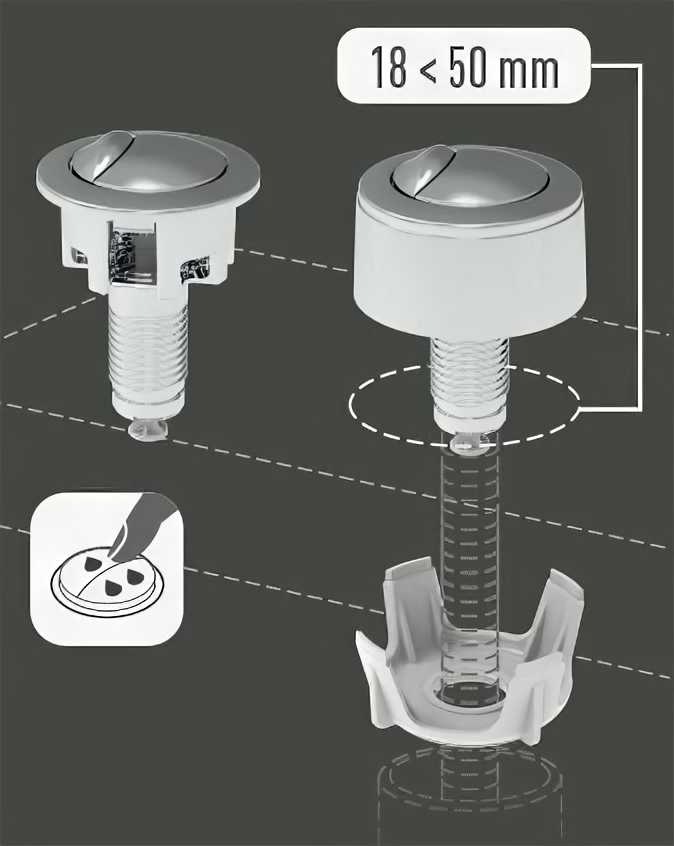 18 < 50 mm