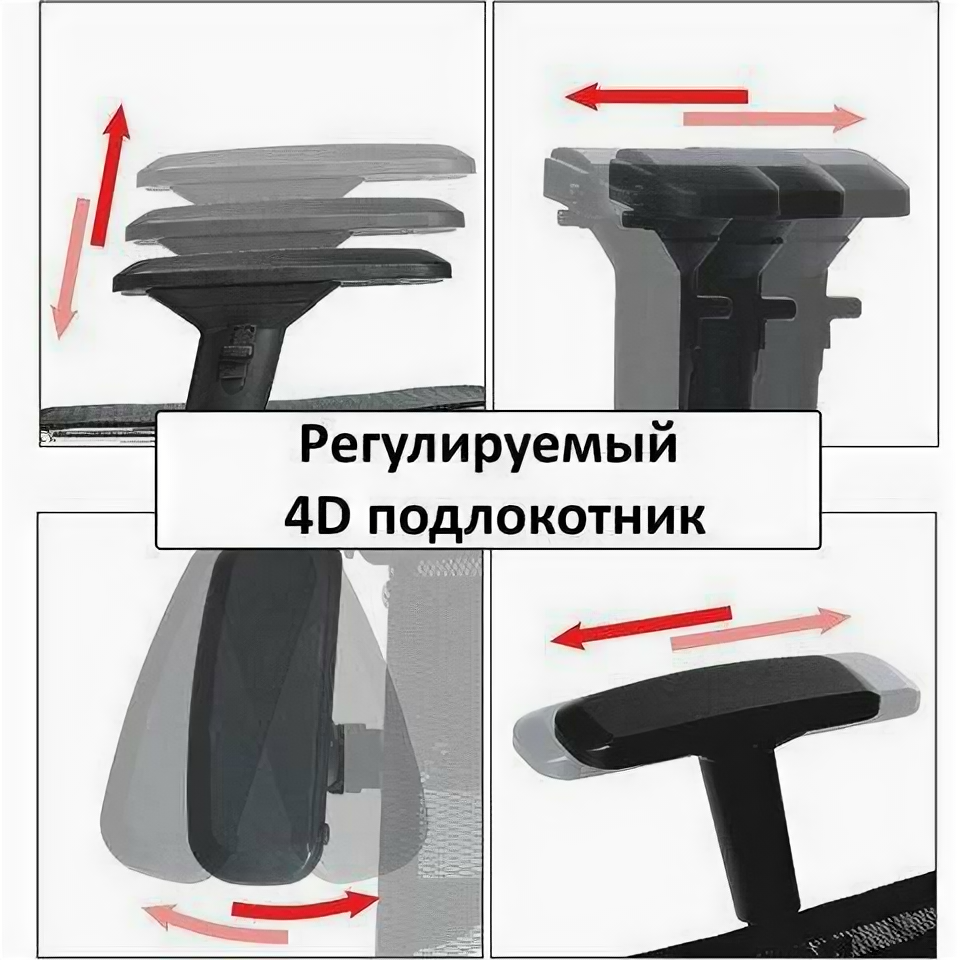 Регулируемый
4D подлокотник