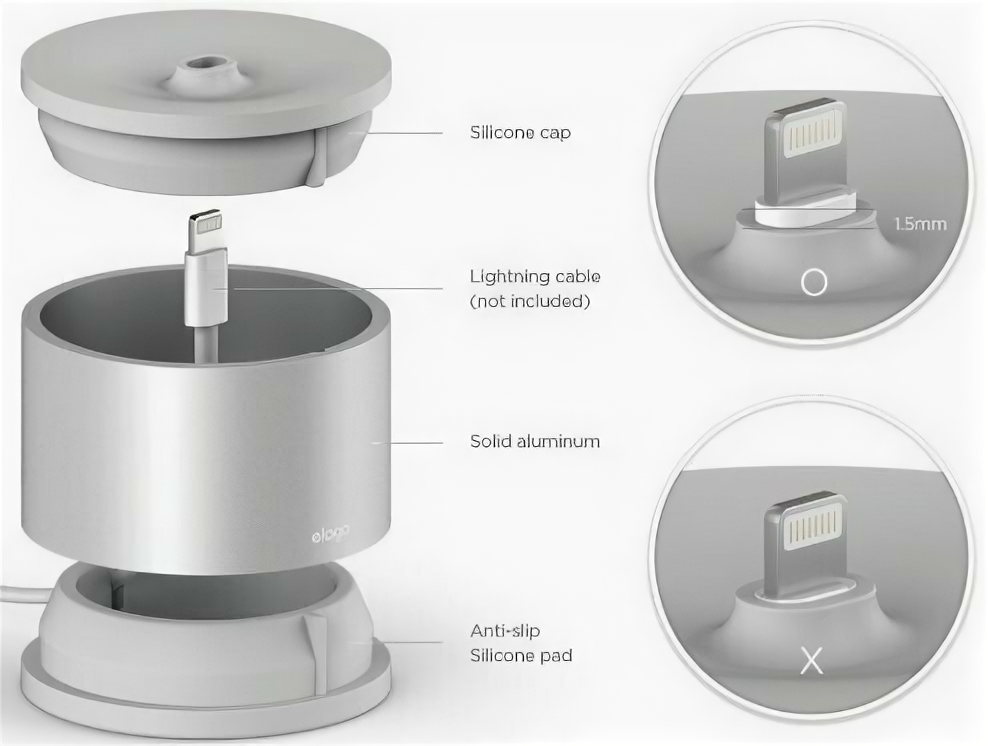 Silicone cap

Lightning cable
(not included)

Solid aluminum

elago

Anti-slip
Silicone pad

1.5mm

O

X