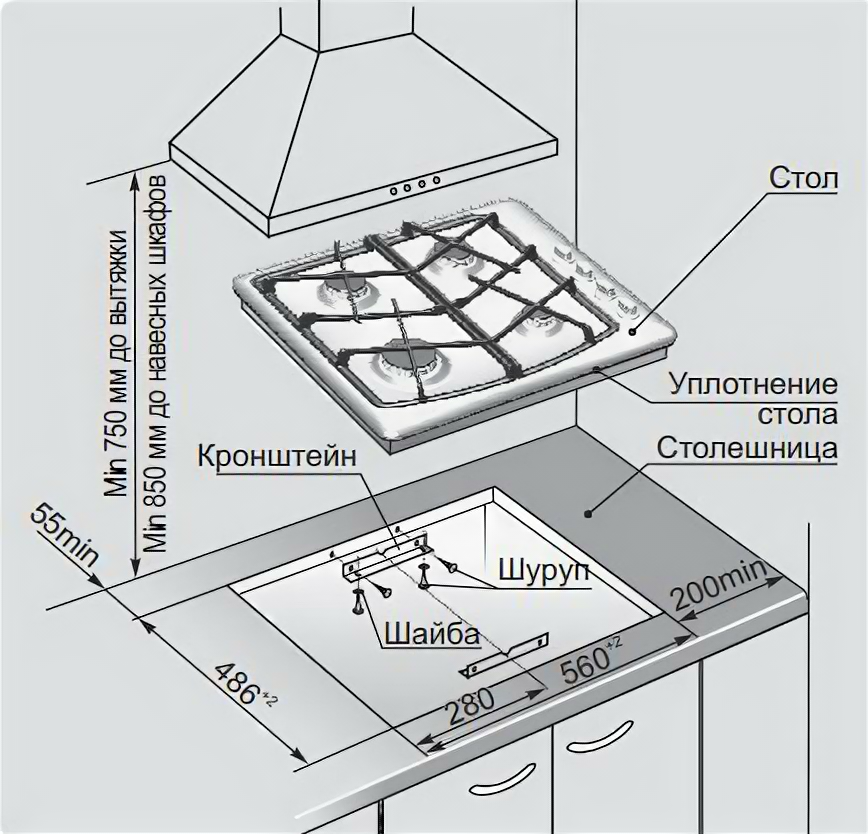 Min 750 мм до вытяжки
Min 850 мм до навесных шкафов

Стол

Уплотнение стола

Столешница

Кронштейн

Шуруп

Шайба

55min

200min

$486^{+2}$

280

$560^{+2}$