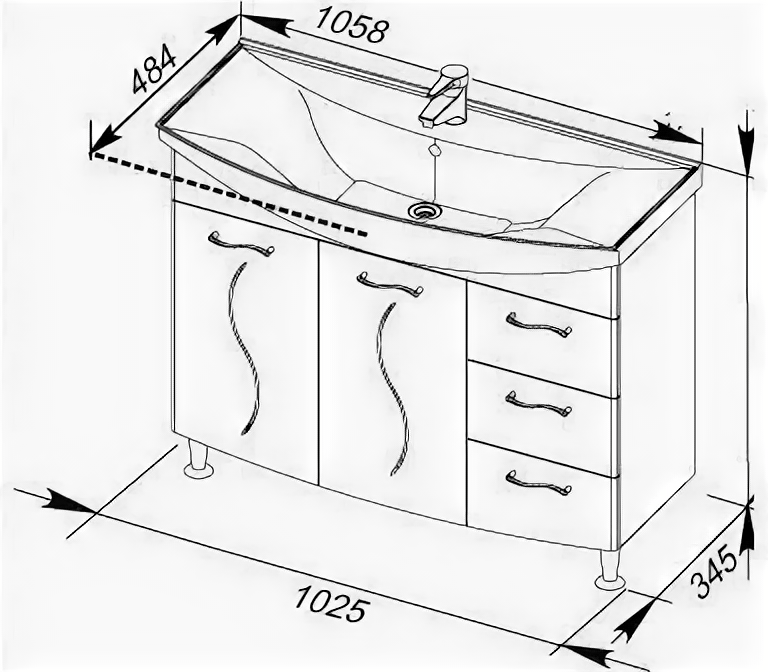 1058
484
1025
345