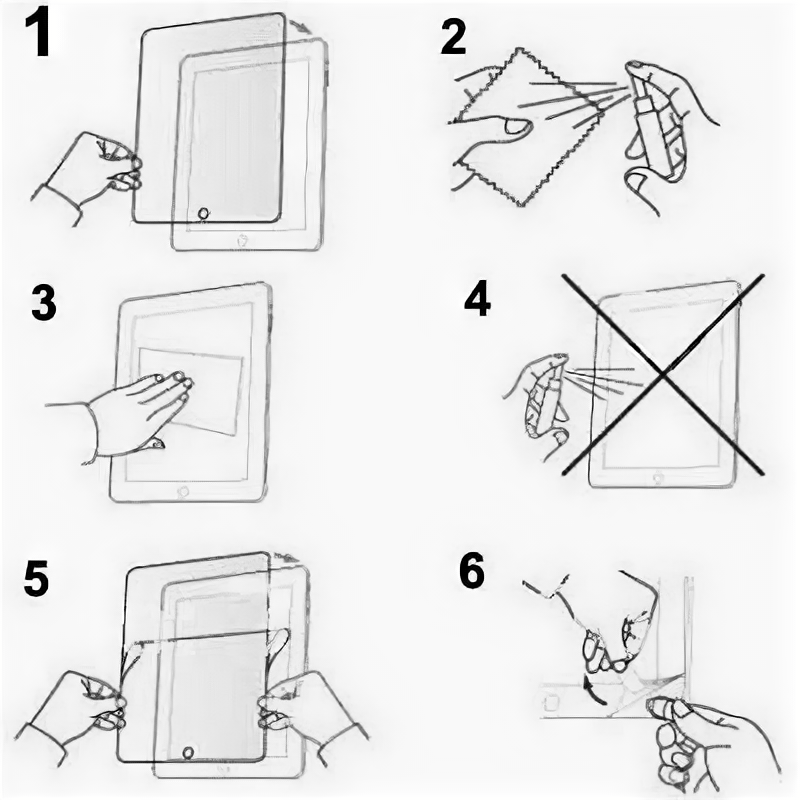 1

2

3

4

5

6