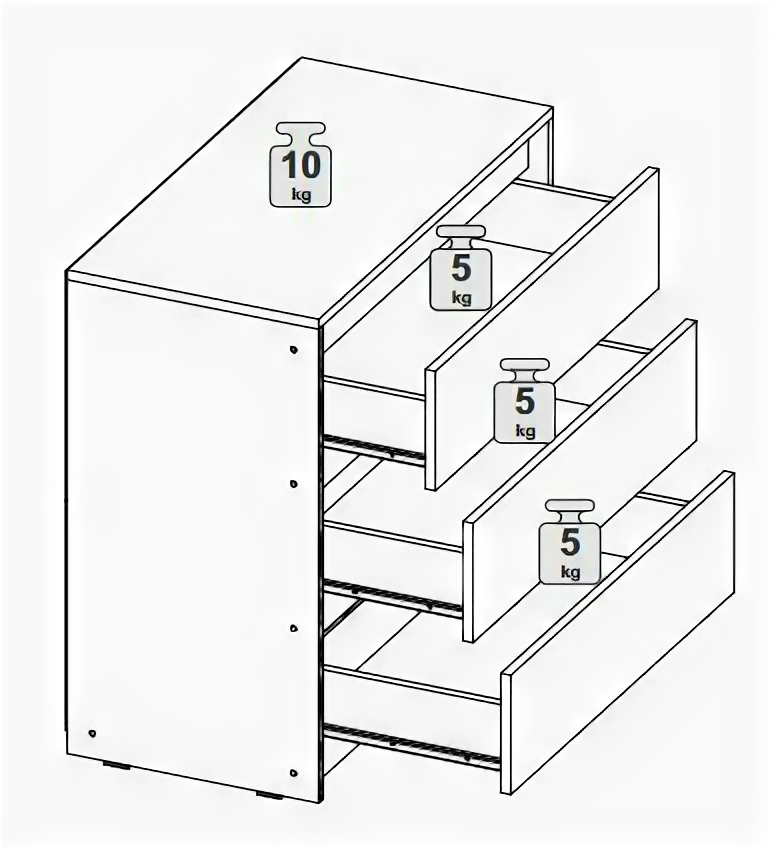 10
kg

5
kg

5
kg

5
kg