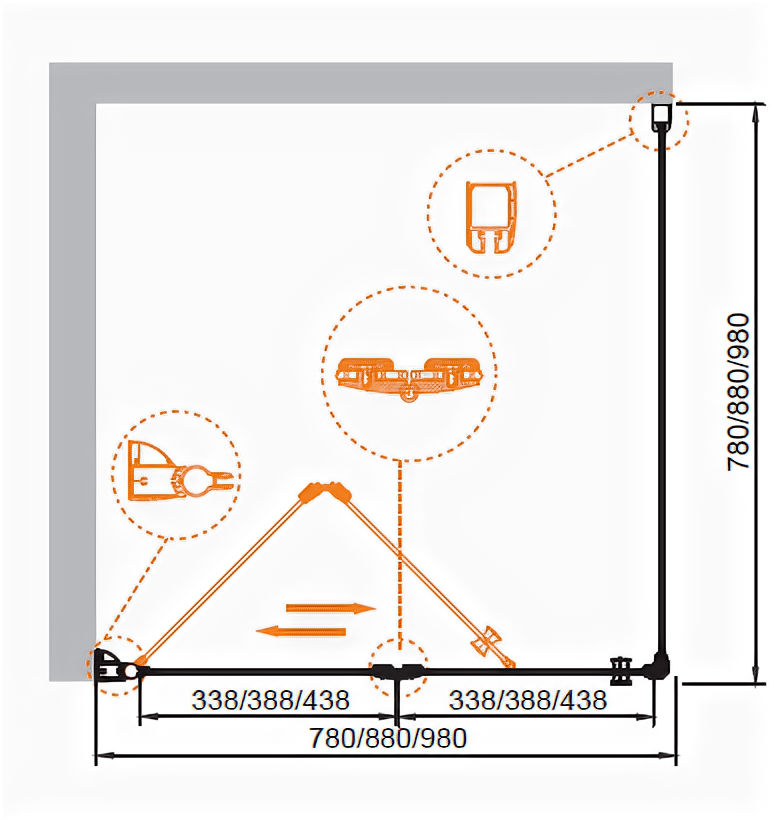 780/880/980

338/388/438

338/388/438

780/880/980