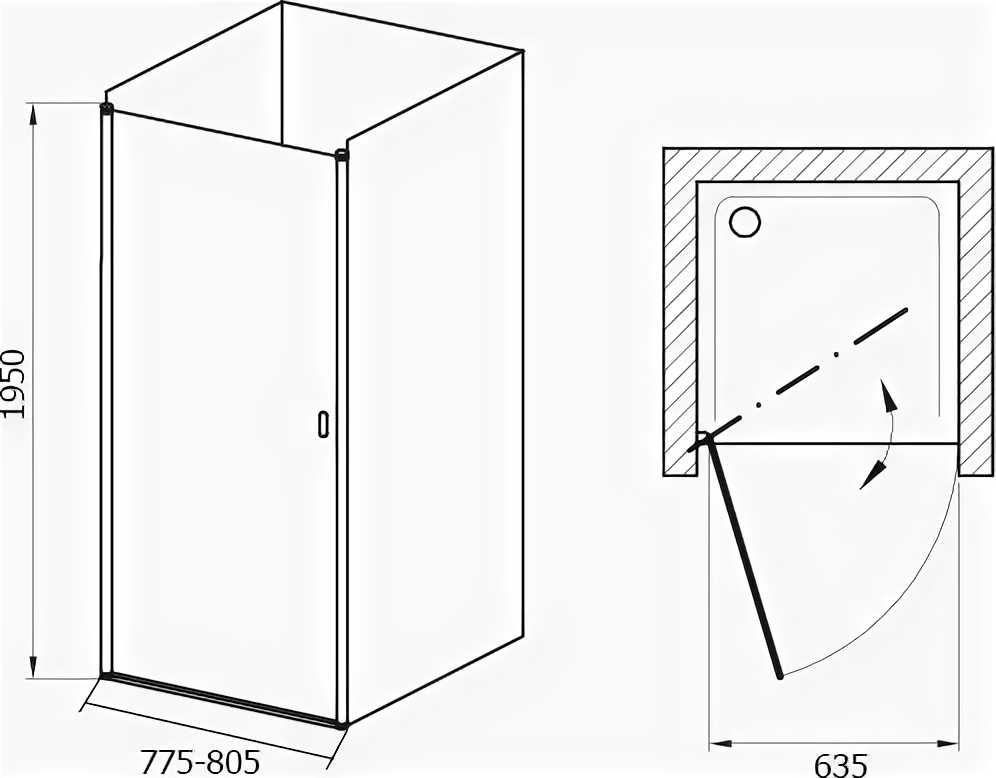 1950
775-805
635