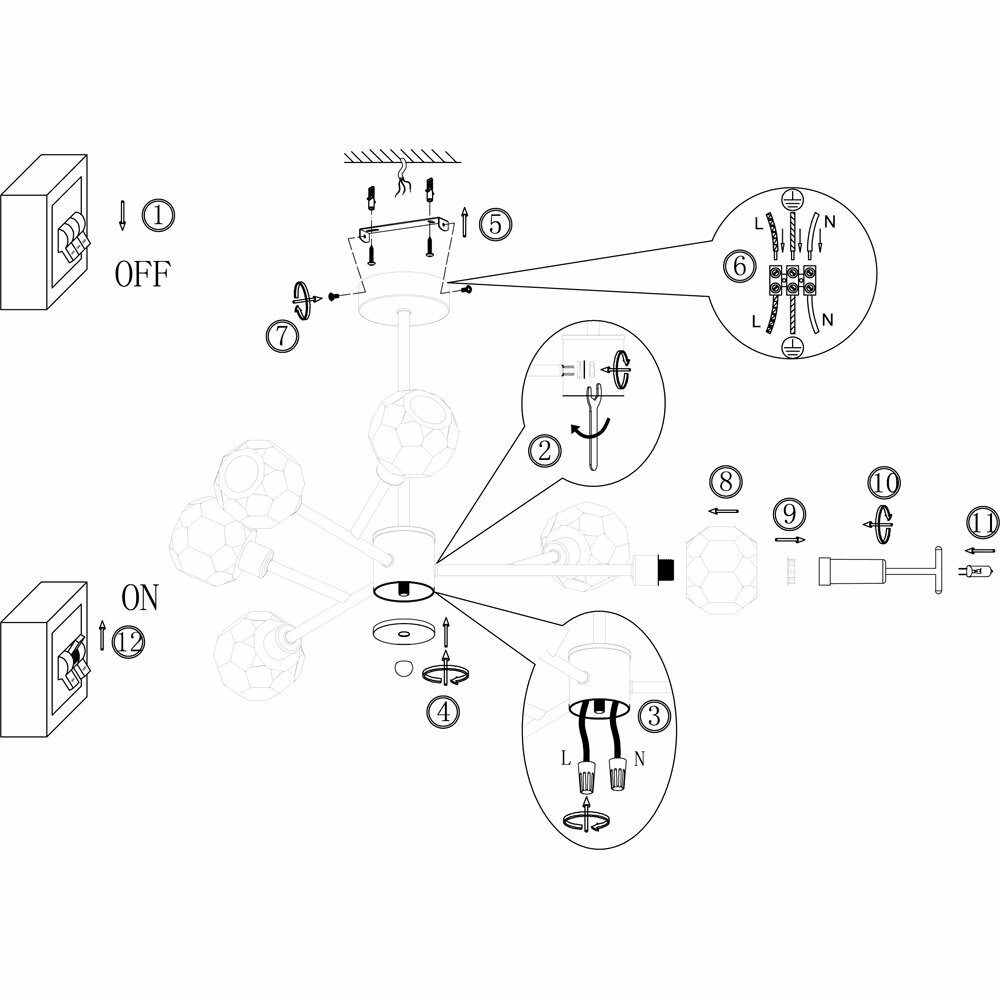 1
OFF
5
6
L
N
L
N
7
2
8
9
10
11
ON
12
4
3
L
N