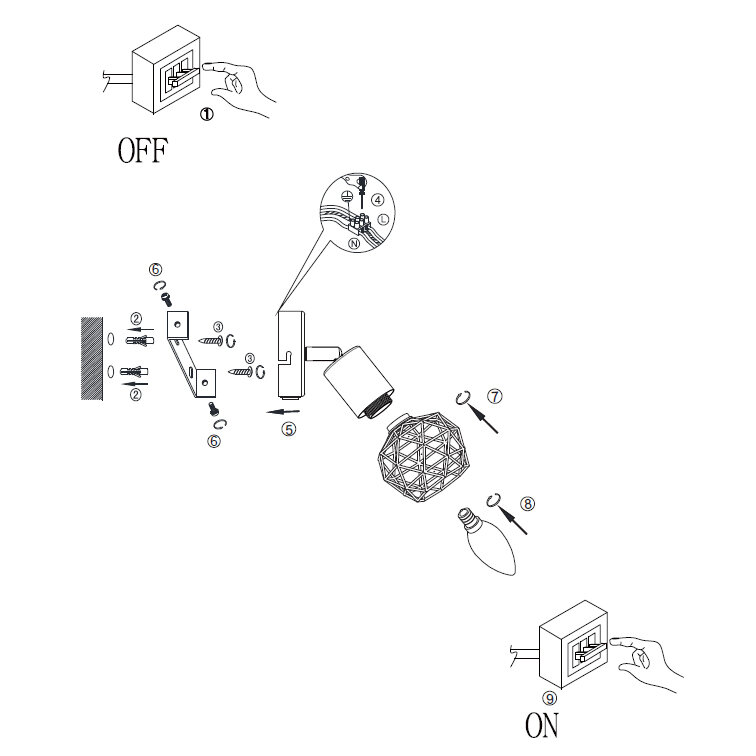 ①
OFF
④
L
N
⑥
②
③
③
②
⑥
⑤
⑦
⑧
⑨
ON