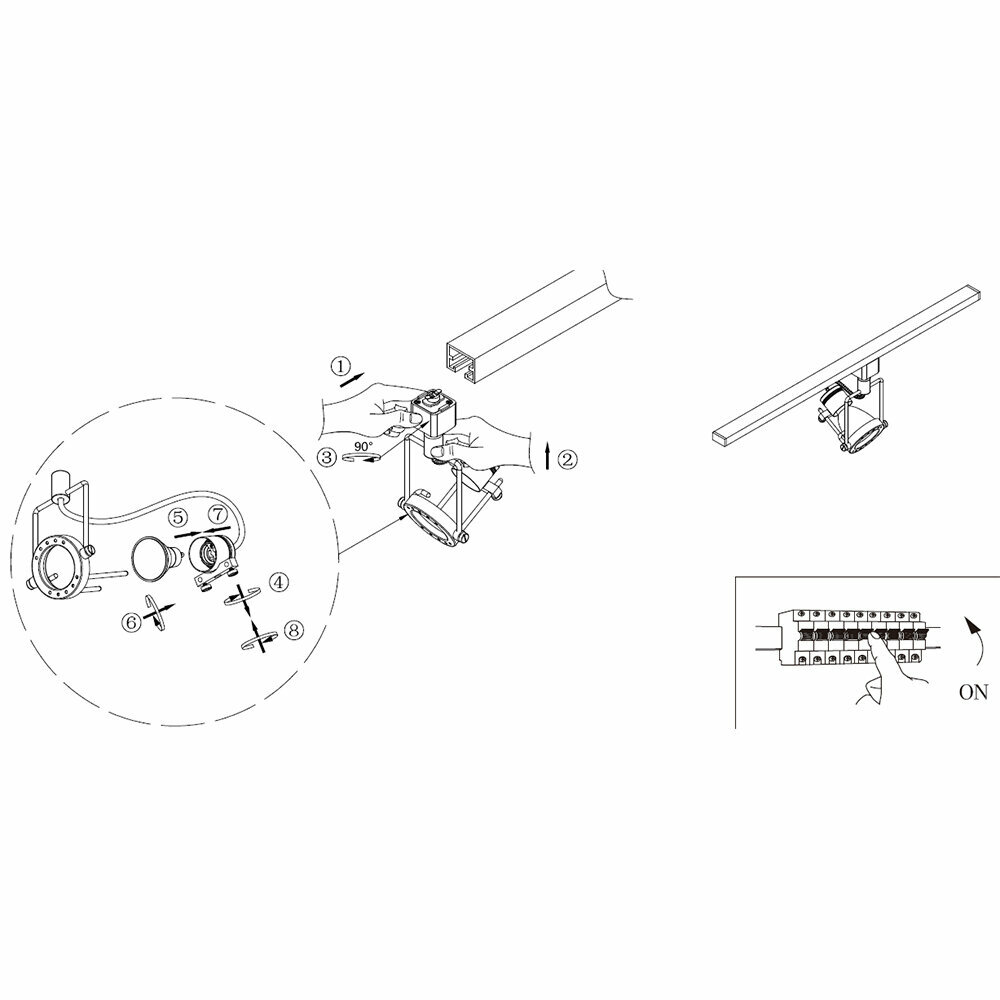 ①
③ 90°
② 
⑤ ⑦
④
⑥
⑧
ON