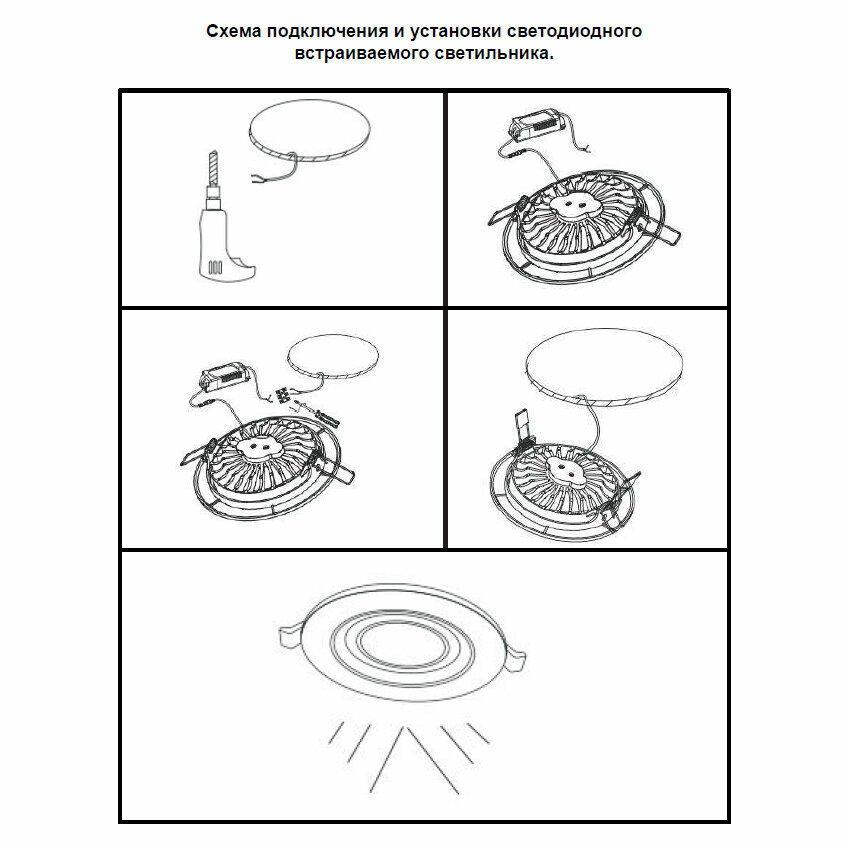 Схема подключения и установки светодиодного встраиваемого светильника.