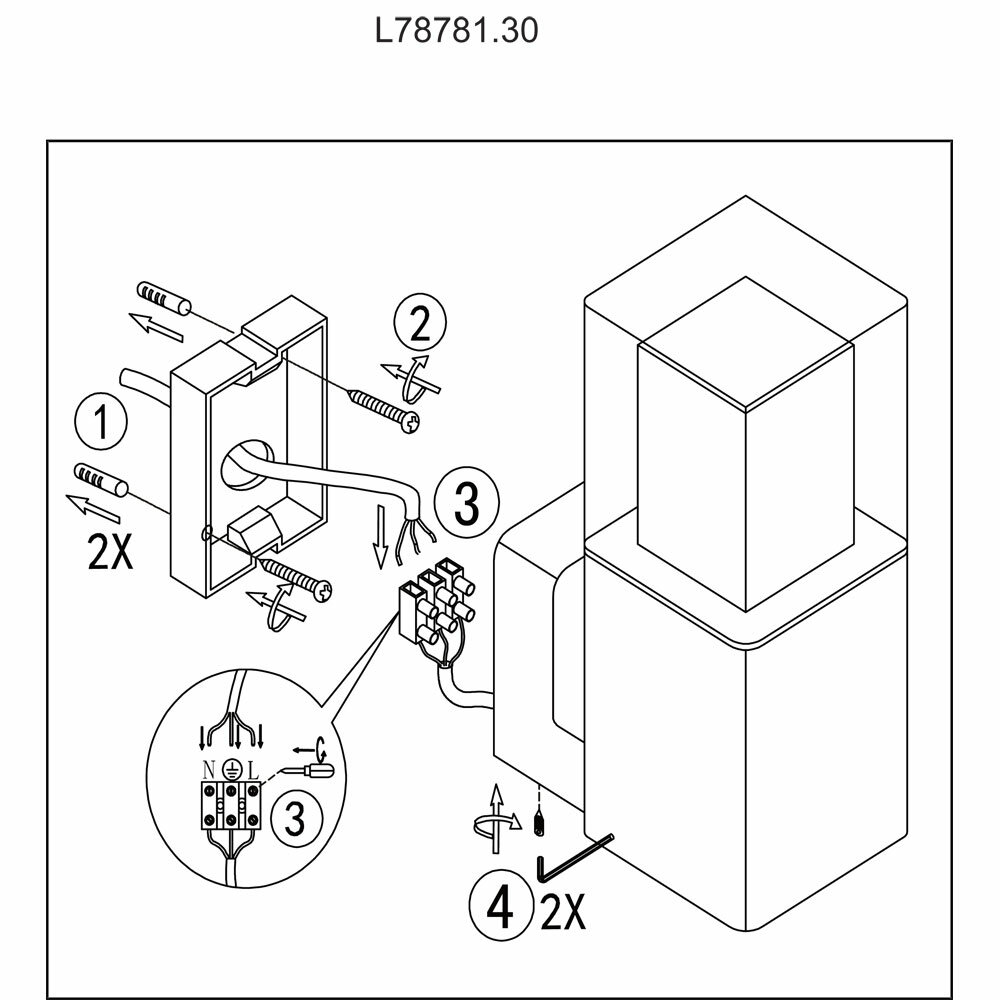 L78781.30

2

1

2X

3

N L

3

4 2X