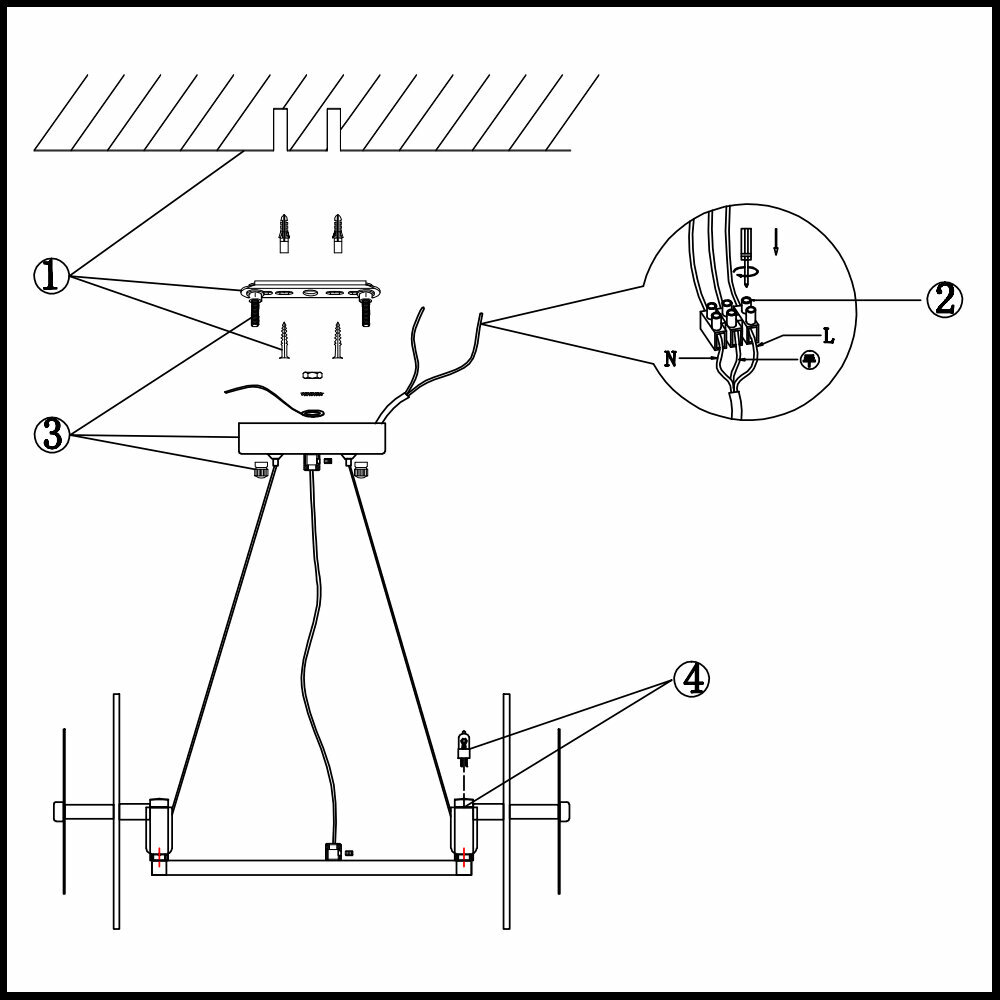 ①
②
N
L
③
④