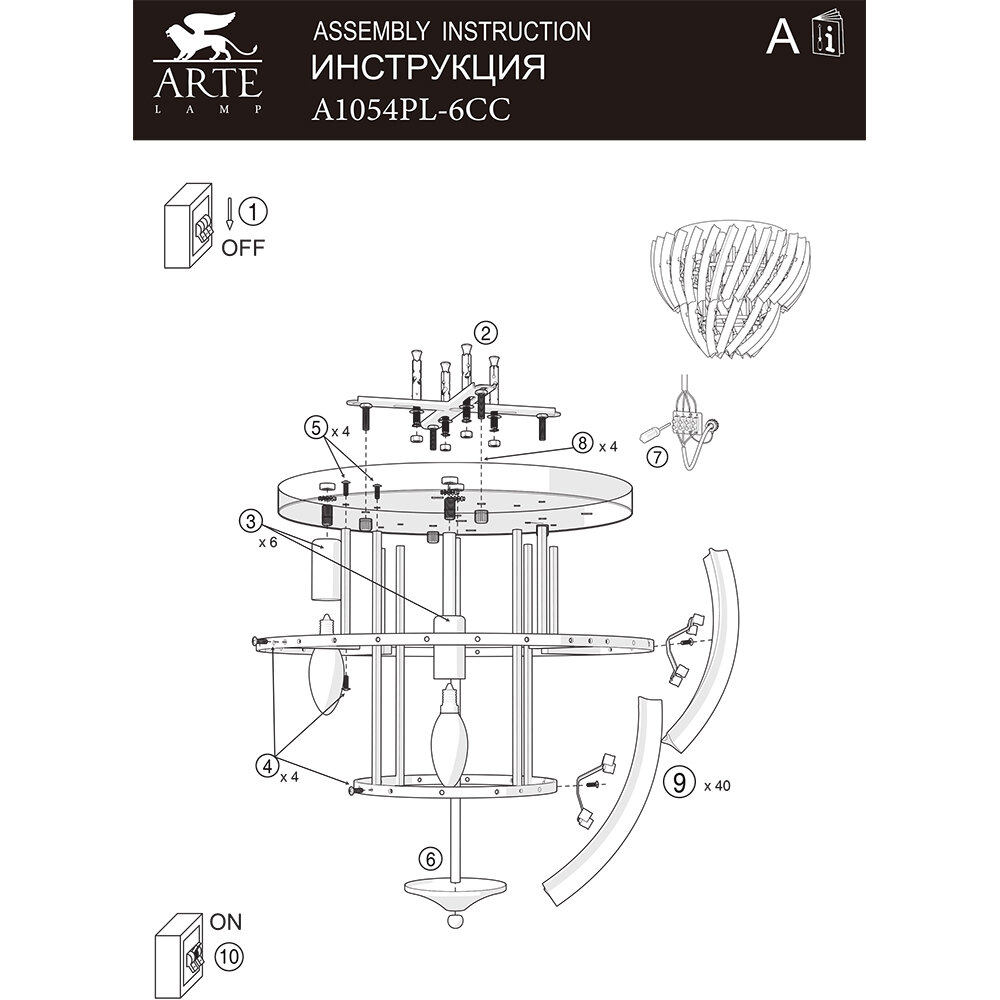 ARTE
LAMP

ASSEMBLY INSTRUCTION
ИНСТРУКЦИЯ
A1054PL-6CC

A

1
OFF

2

5 x 4

8 x 4

7

3
x 6

4
x 4

9 x 40

6

ON
10