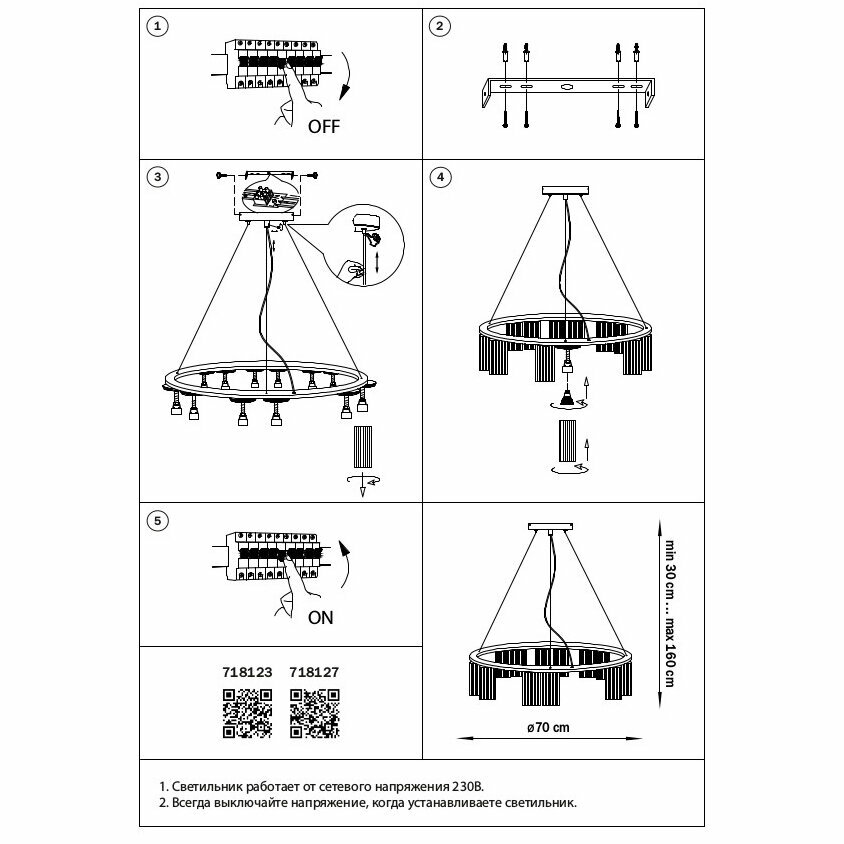 1

OFF

2

3

4

5

ON

718123 718127

min 30 cm ... max 160 cm

ø70 cm

1. Светильник работает от сетевого напряжения 230В.
2. Всегда выключайте напряжение, когда устанавливаете светильник.