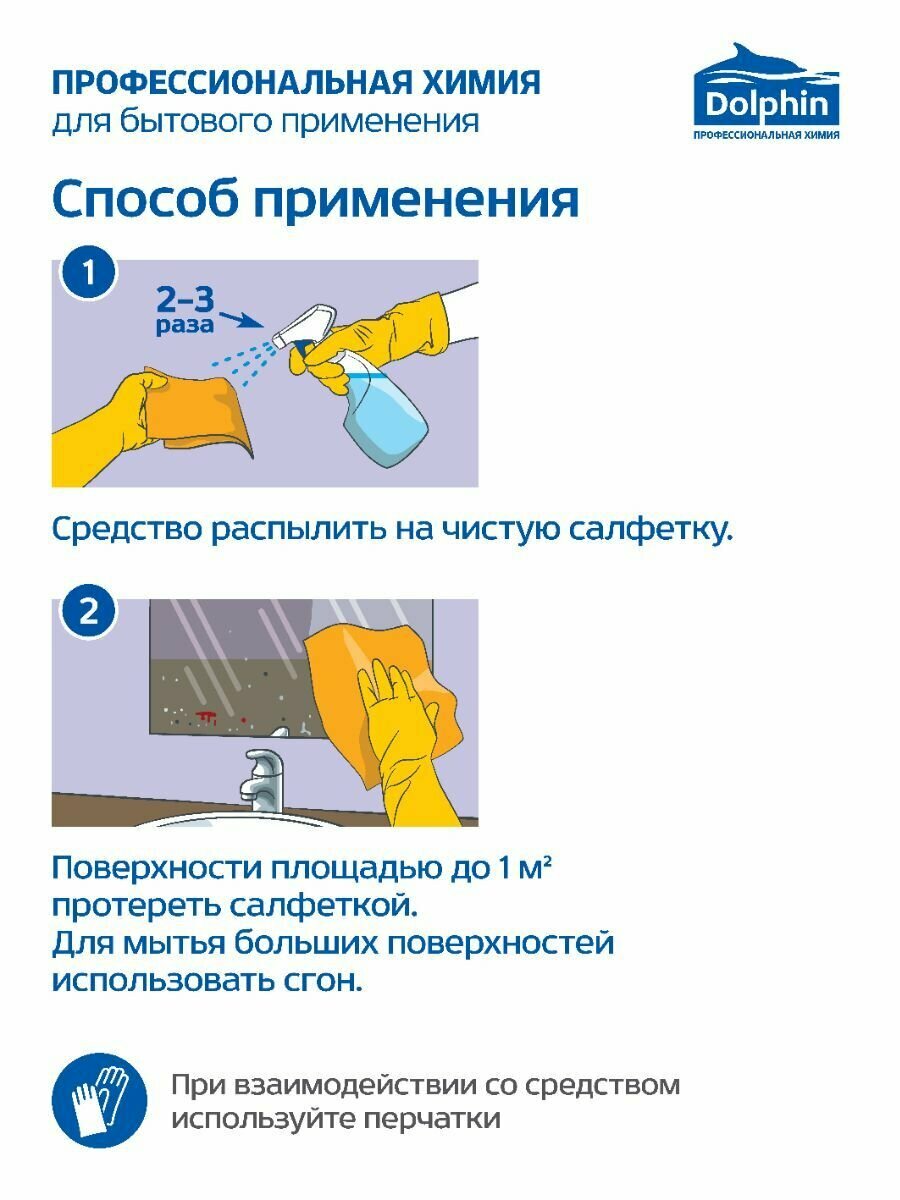 ПРОФЕССИОНАЛЬНАЯ ХИМИЯ
для бытового применения

Dolphin
ПРОФЕССИОНАЛЬНАЯ ХИМИЯ

Способ применения

1

2–3 раза

Средство распылить на чистую салфетку.

2

Поверхности площадью до 1 м²
протереть салфеткой.
Для мытья больших поверхностей
использовать сгон.

При взаимодействии со средством
используйте перчатки