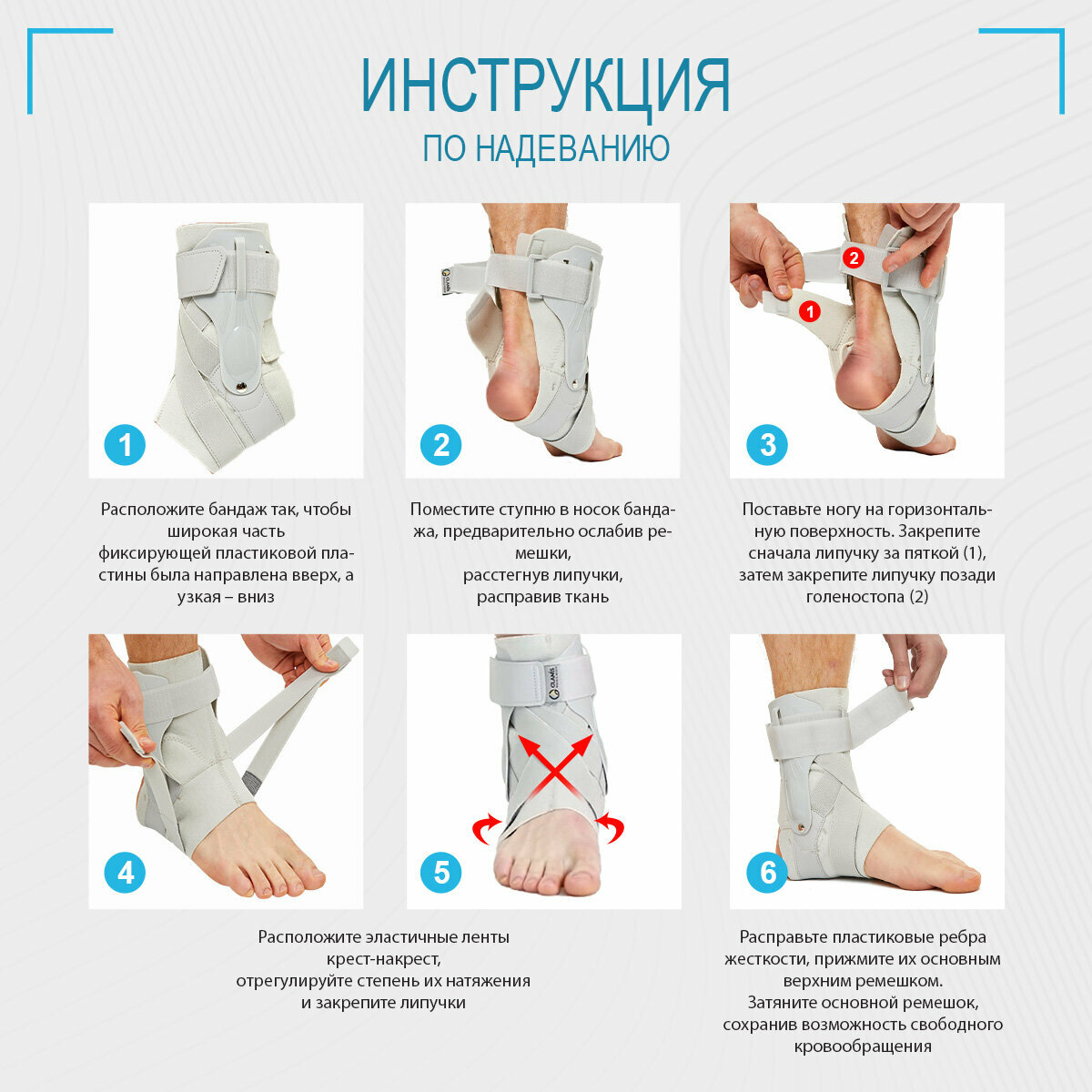 ИНСТРУКЦИЯ
ПО НАДЕВАНИЮ

1

Расположите бандаж так, чтобы широкая часть фиксирующей пластиковой пластины была направлена вверх, а узкая – вниз

2

Поместите ступню в носок бандажа, предварительно ослабив ремешки, расстегнув липучки, расправив ткань

2
1
3

Поставьте ногу на горизонтальную поверхность. Закрепите сначала липучку за пяткой (1), затем закрепите липучку позади голеностопа (2)

4

5

Расположите эластичные ленты крест-накрест, отрегулируйте степень их натяжения и закрепите липучки

6

Расправьте пластиковые ребра жесткости, прижмите их основным верхним ремешком.
Затяните основной ремешок, сохранив возможность свободного кровообращения