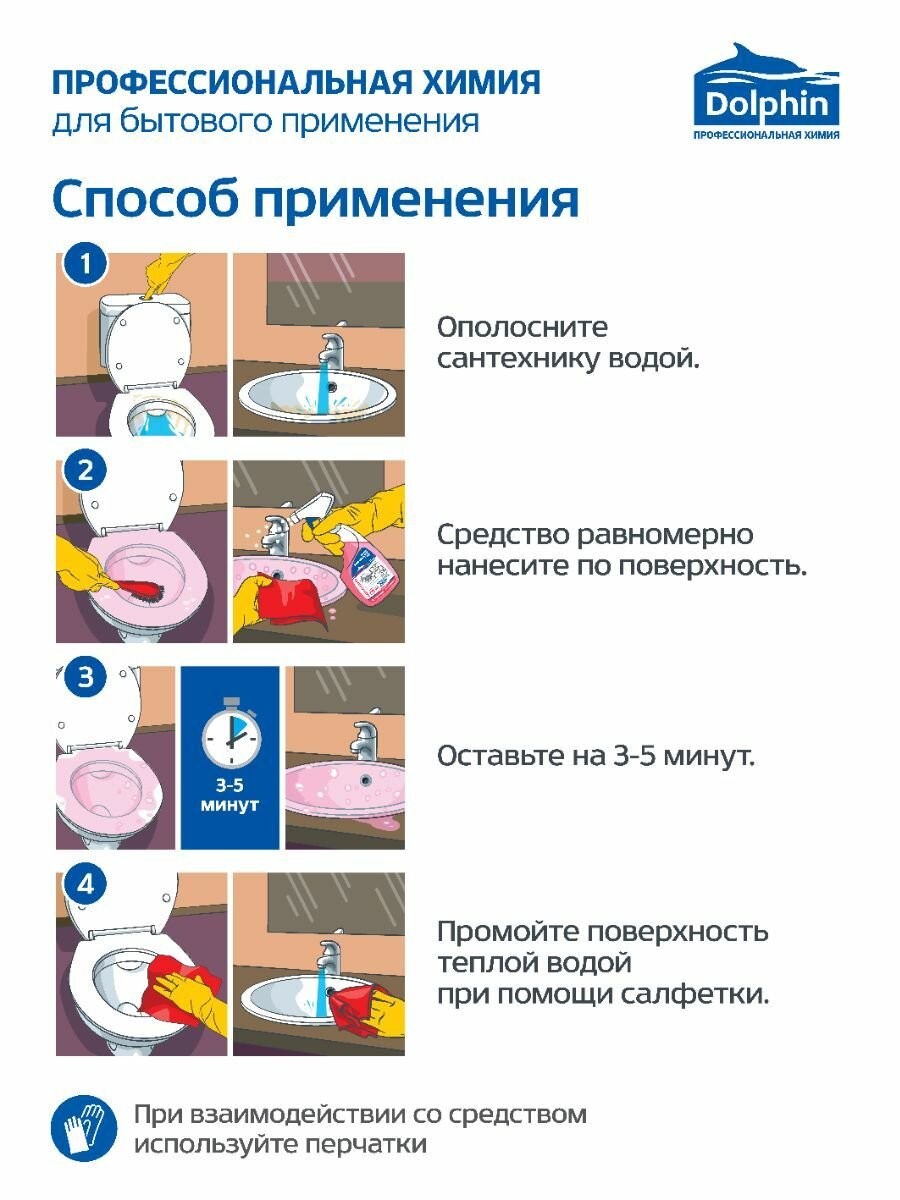 ПРОФЕССИОНАЛЬНАЯ ХИМИЯ
для бытового применения

Dolphin
ПРОФЕССИОНАЛЬНАЯ ХИМИЯ

Способ применения

1

Ополосните сантехнику водой.

2

Средство равномерно нанесите по поверхность.

3

3-5 минут

Оставьте на 3-5 минут.

4

Промойте поверхность теплой водой при помощи салфетки.

При взаимодействии со средством используйте перчатки