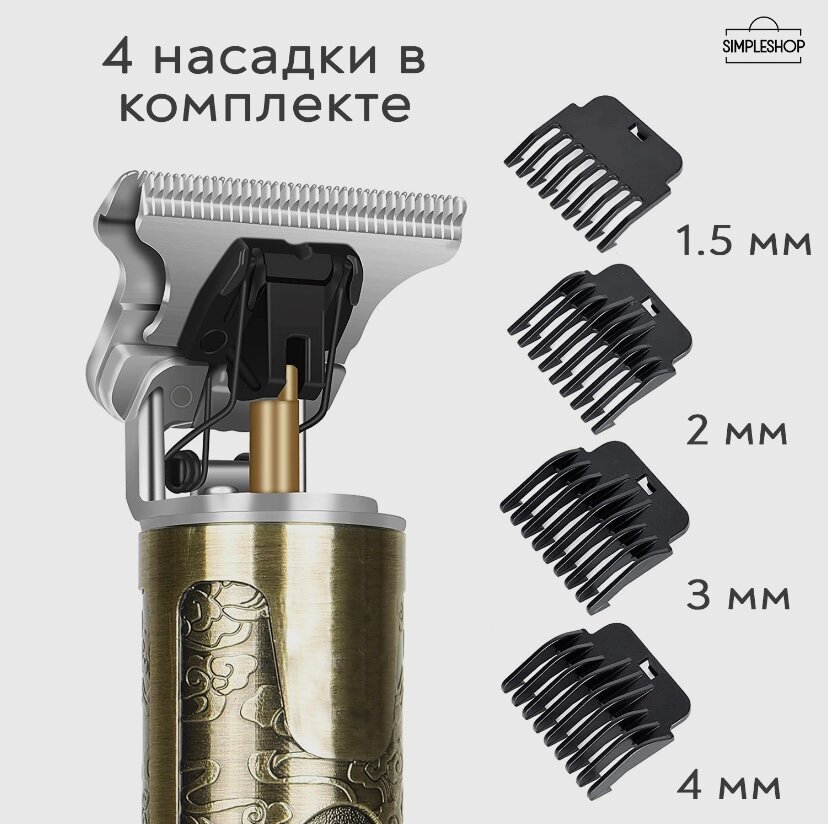 4 насадки в комплекте

SIMPLESHOP

1.5 мм

2 мм

3 мм

4 мм