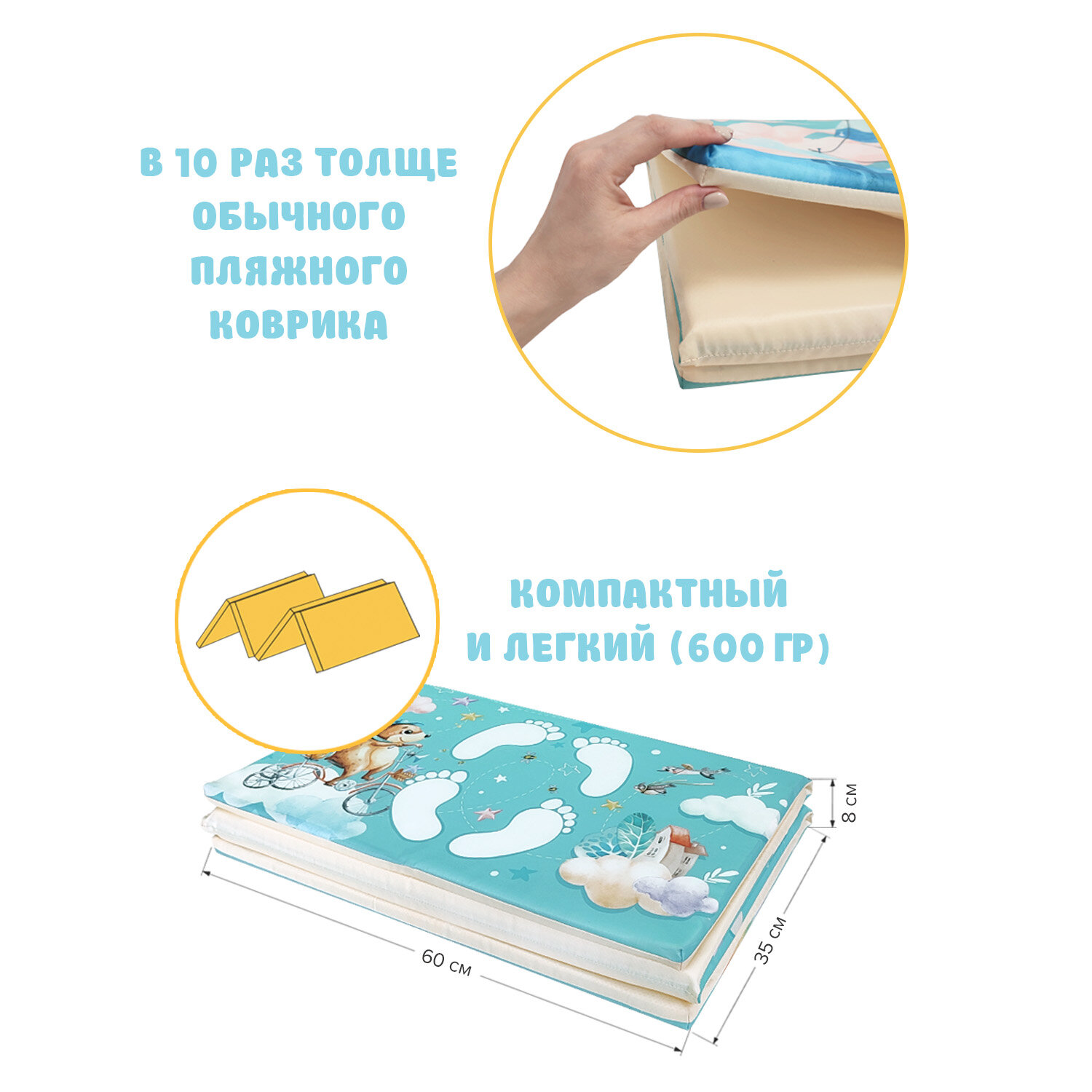 В 10 РАЗ ТОЛЩЕ ОБЫЧНОГО ПЛЯЖНОГО КОВРИКА

КОМПАКТНЫЙ И ЛЕГКИЙ (600 ГР)

8 см

35 см

60 см