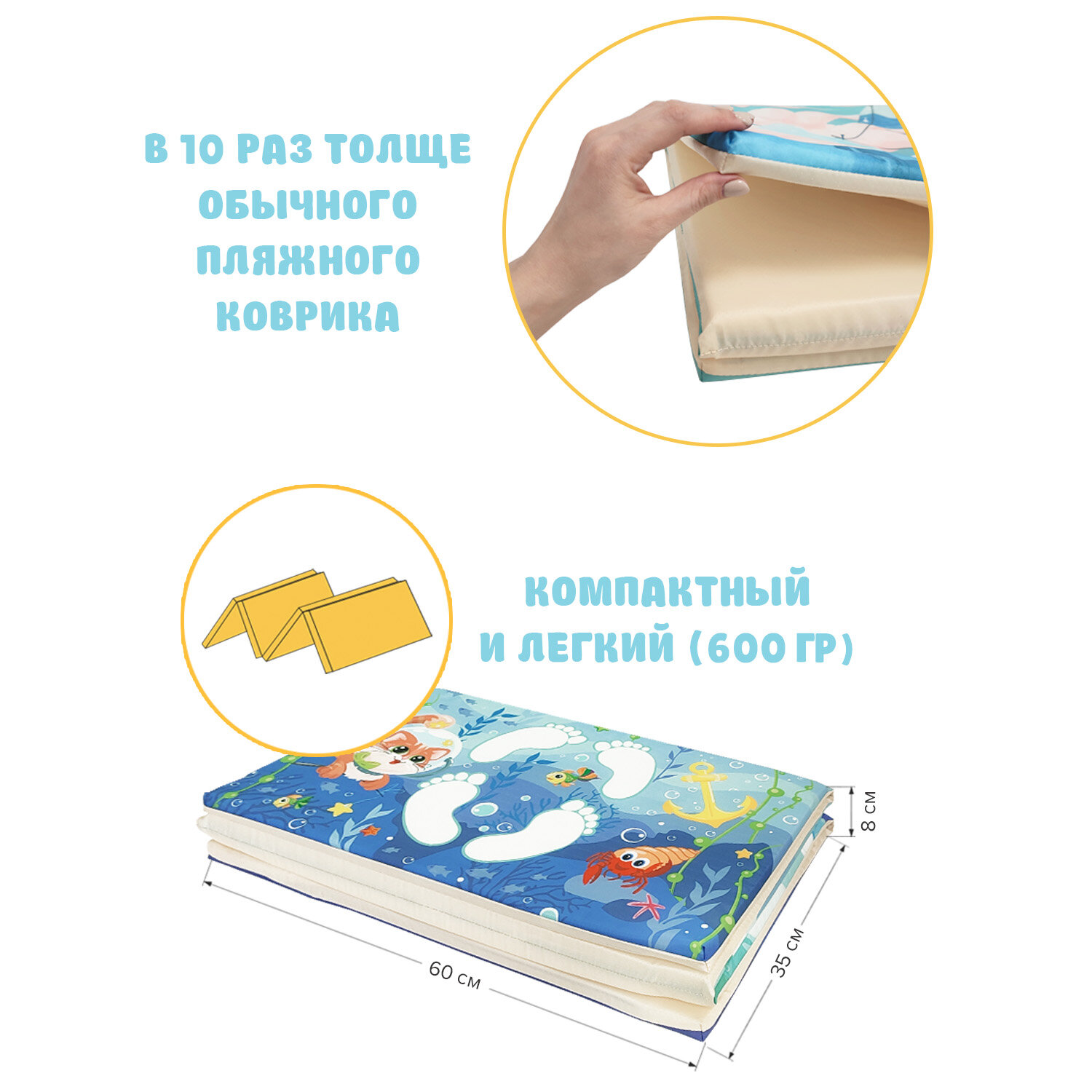 В 10 РАЗ ТОЛЩЕ ОБЫЧНОГО ПЛЯЖНОГО КОВРИКА

КОМПАКТНЫЙ И ЛЕГКИЙ (600 ГР)

8 см

35 см

60 см