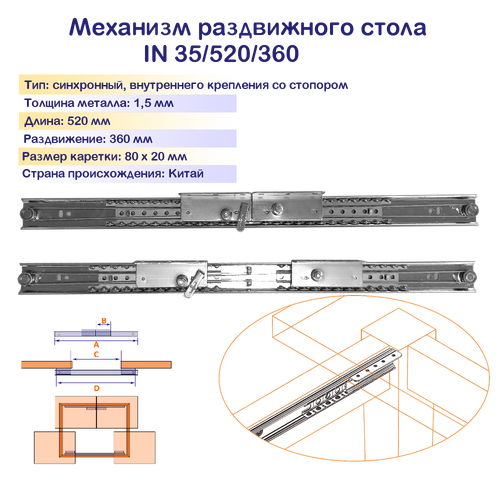 Механизм раздвижного стола
IN 35/520/360

Тип: синхронный, внутреннего крепления со стопором
Толщина металла: 1,5 мм
Длина: 520 мм
Раздвижение: 360 мм
Размер каретки: 80 х 20 мм
Страна происхождения: Китай

B
A
C
D