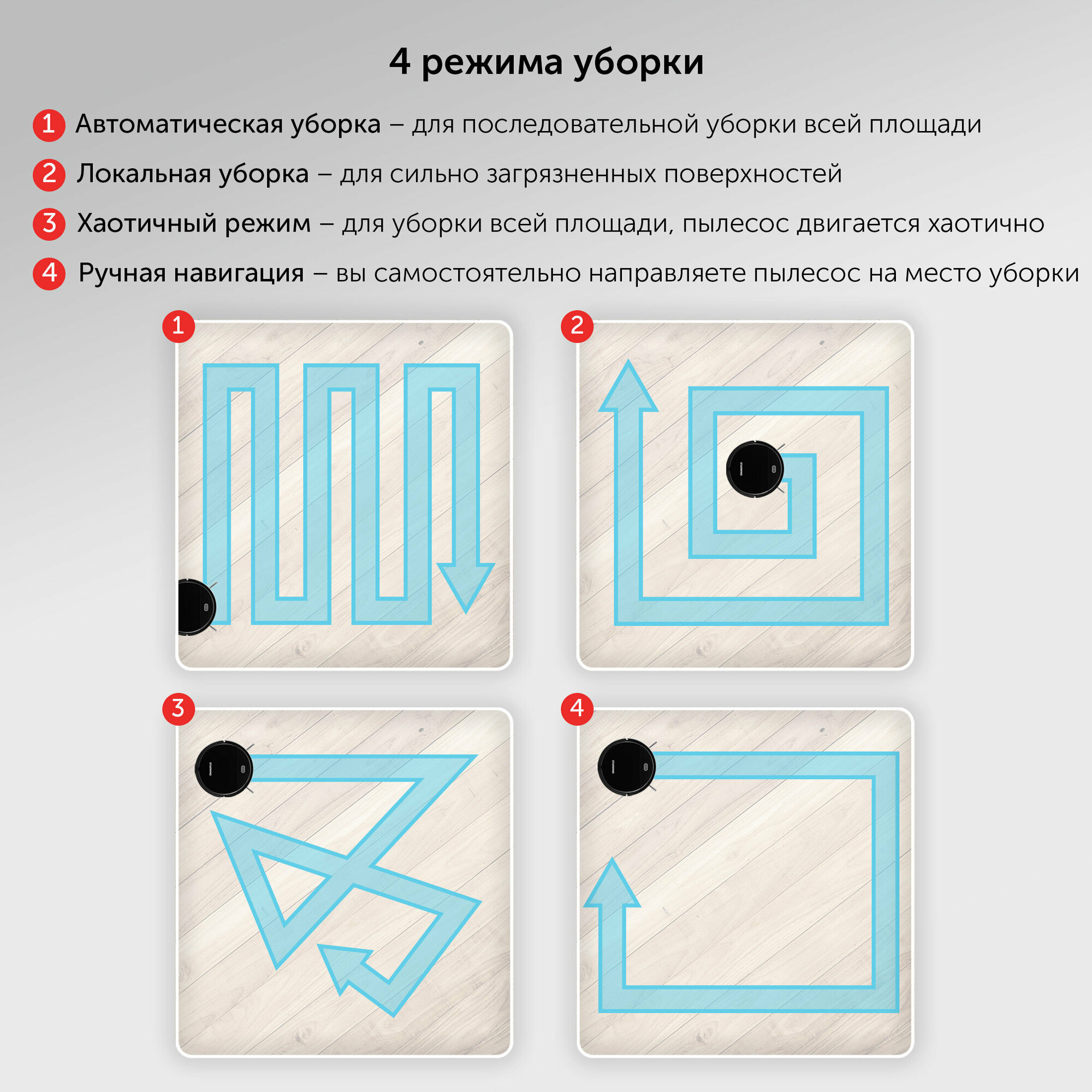 4 режима уборки

1 Автоматическая уборка – для последовательной уборки всей площади

2 Локальная уборка – для сильно загрязненных поверхностей

3 Хаотичный режим – для уборки всей площади, пылесос двигается хаотично

4 Ручная навигация – вы самостоятельно направляете пылесос на место уборки

1

2

3

4