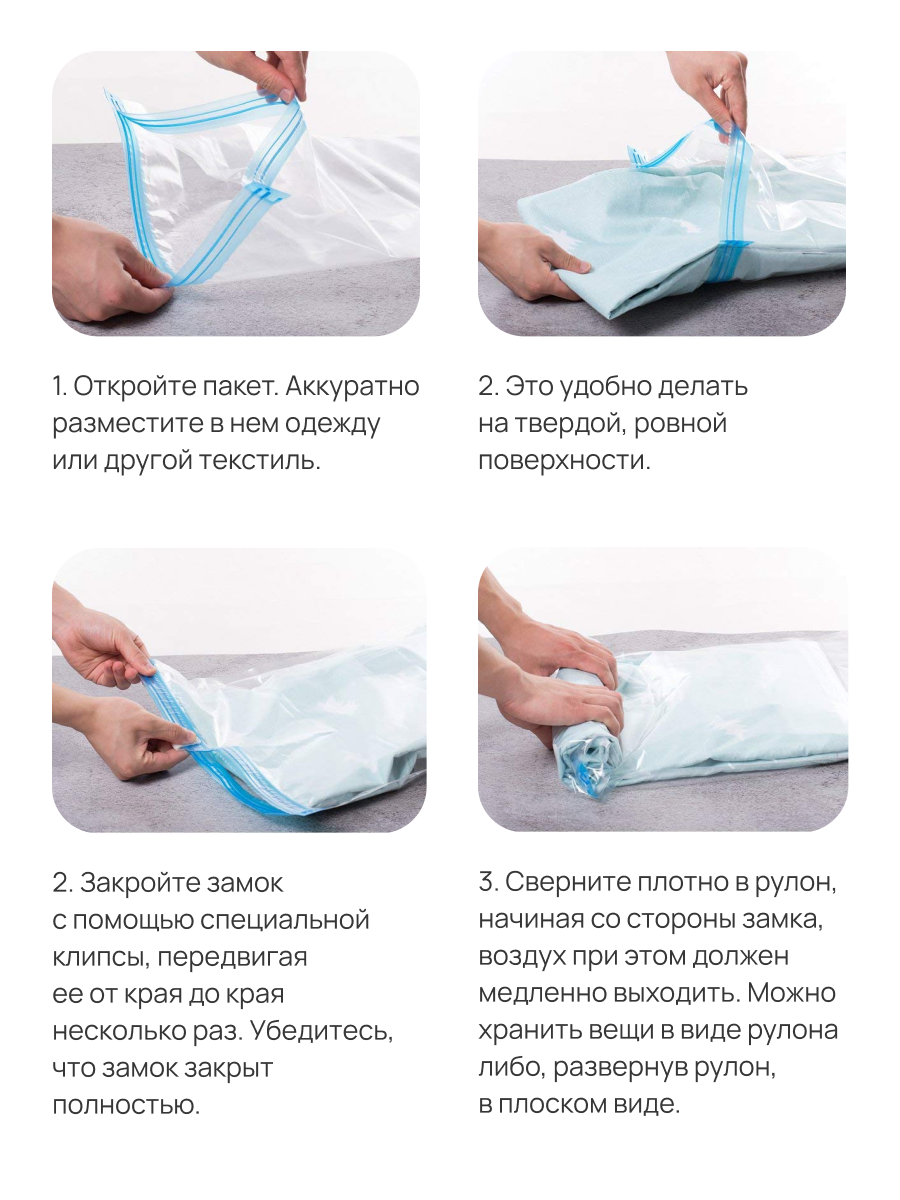 1. Откройте пакет. Аккуратно разместите в нем одежду или другой текстиль.

2. Это удобно делать на твердой, ровной поверхности.

2. Закройте замок с помощью специальной клипсы, передвигая ее от края до края несколько раз. Убедитесь, что замок закрыт полностью.

3. Сверните плотно в рулон, начиная со стороны замка, воздух при этом должен медленно выходить. Можно хранить вещи в виде рулона либо, развернув рулон, в плоском виде.