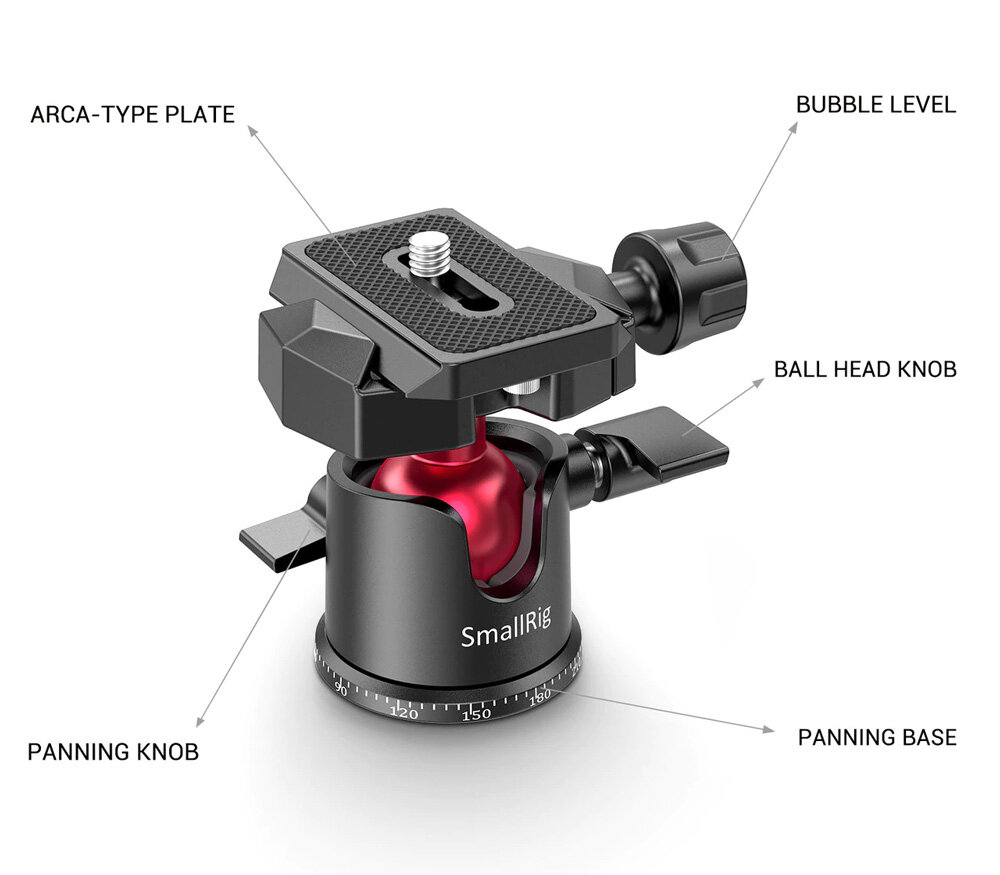 ARCA-TYPE PLATE

BUBBLE LEVEL

BALL HEAD KNOB

SmallRig

90
120
150
180

PANNING KNOB

PANNING BASE