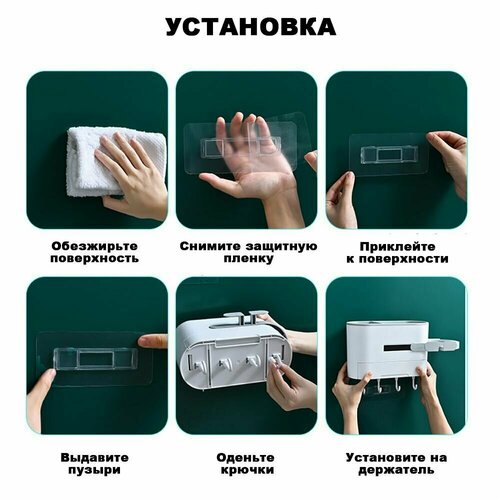 УСТАНОВКА

Обезжирьте поверхность

Снимите защитную пленку

Приклейте к поверхности

Выдавите пузыри

Оденьте крючки

Установите на держатель