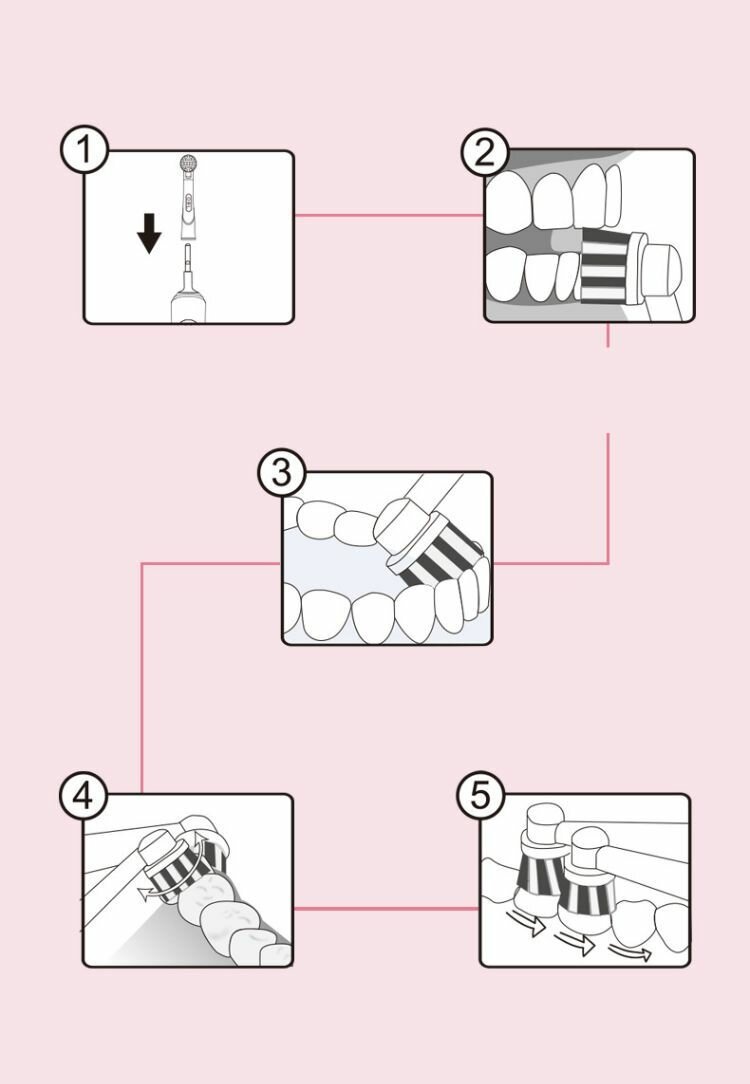 1

2

3

4

5