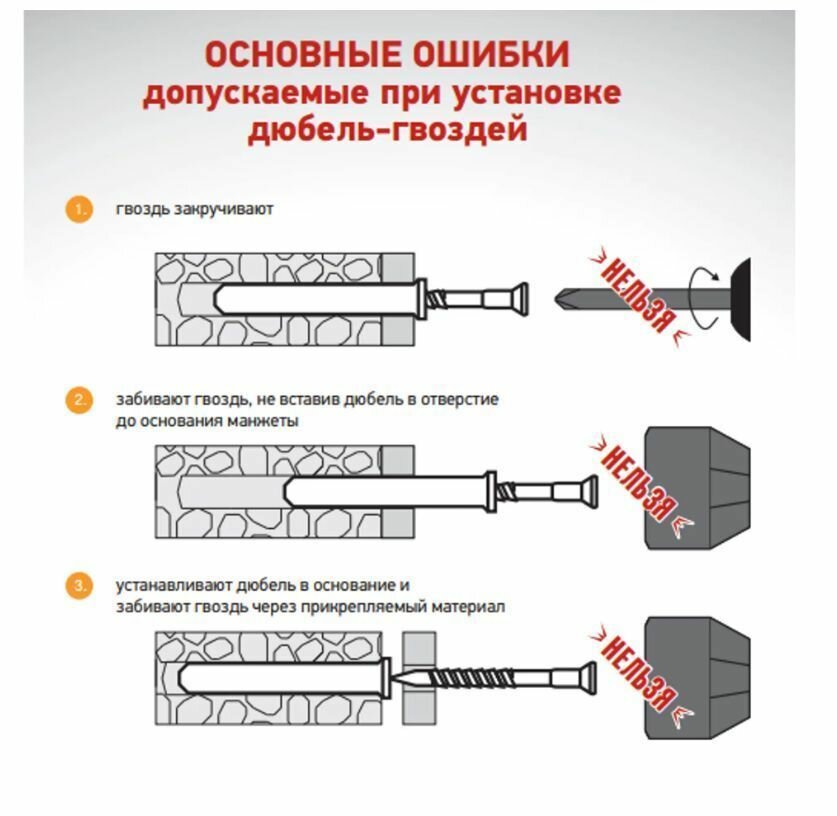 ОСНОВНЫЕ ОШИБКИ
допускаемые при установке
дюбель-гвоздей

1. гвоздь закручивают

НЕЛЬЗЯ

2. забивают гвоздь, не вставив дюбель в отверстие до основания манжеты

НЕЛЬЗЯ

3. устанавливают дюбель в основание и забивают гвоздь через прикрепляемый материал

НЕЛЬЗЯ