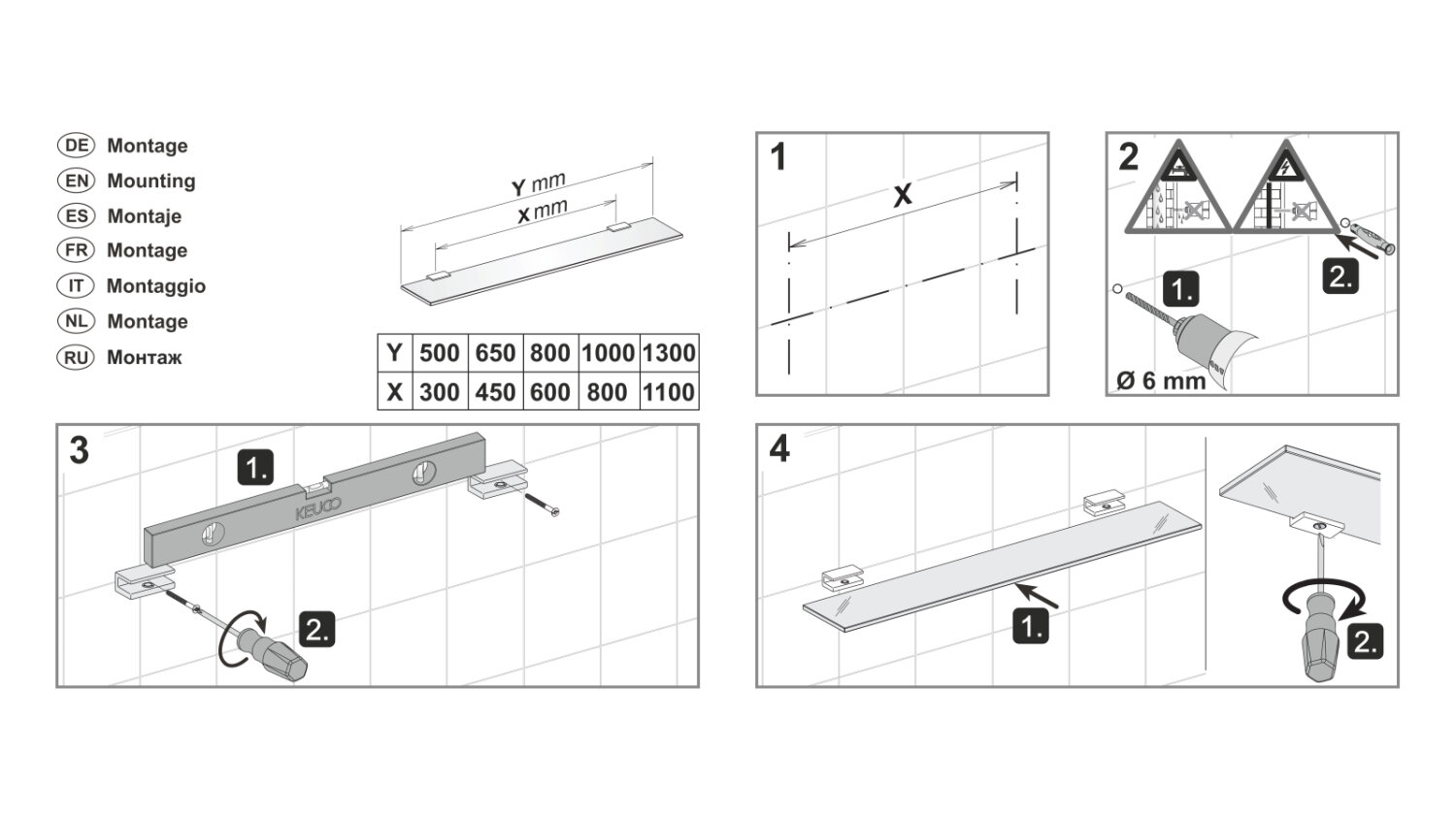 DE Montage
EN Mounting
ES Montaje
FR Montage
IT Montaggio
NL Montage
RU Монтаж

Y mm
X mm

| Y | 500 | 650 | 800 | 1000 | 1300 |
|---|---|---|---|---|---|
| X | 300 | 450 | 600 | 800 | 1100 |

1
X

2
1.
2.
Ø 6 mm

3
1.
KEUCO
2.

4
1.
2.