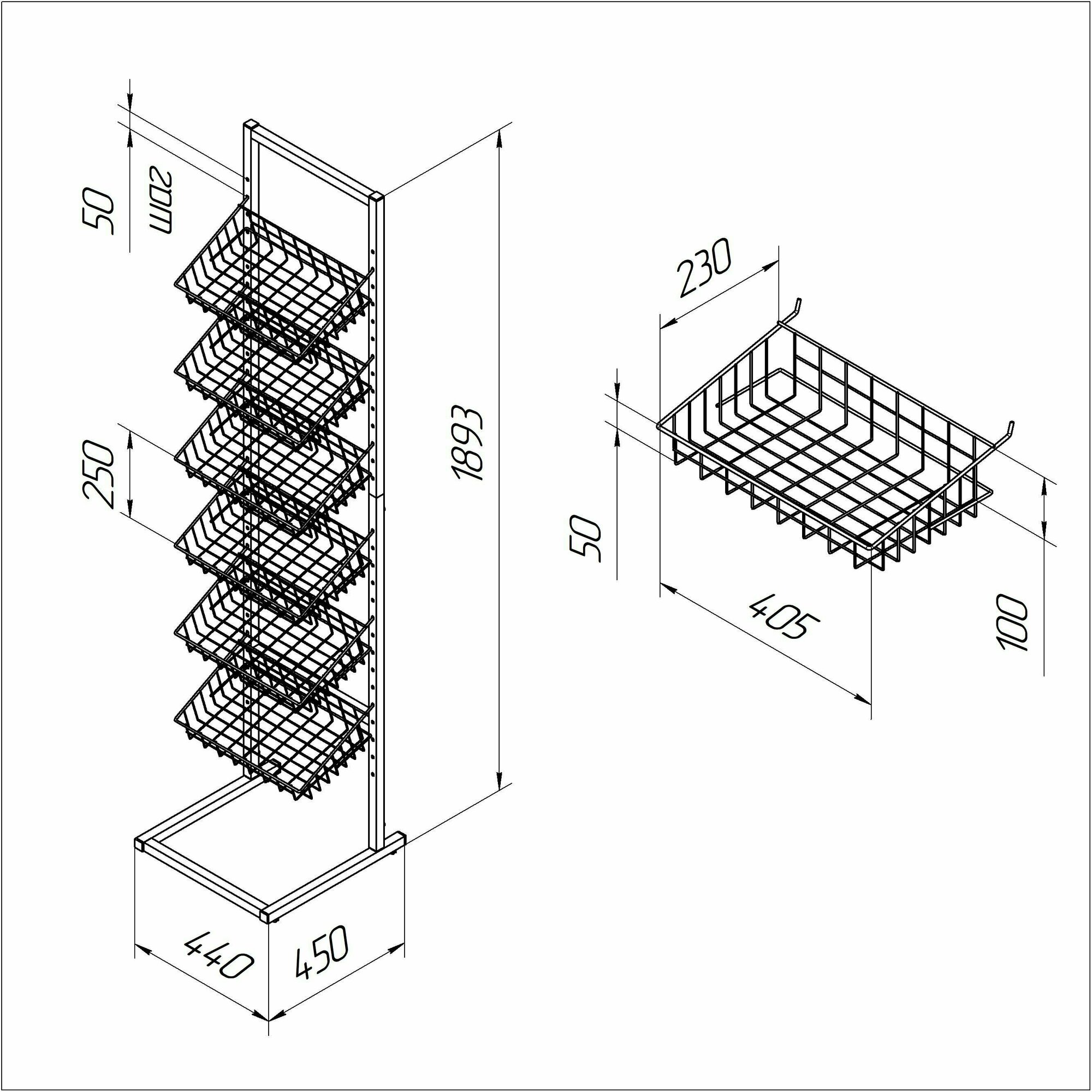 50
шаг
250
1893
440
450
230
50
405
100