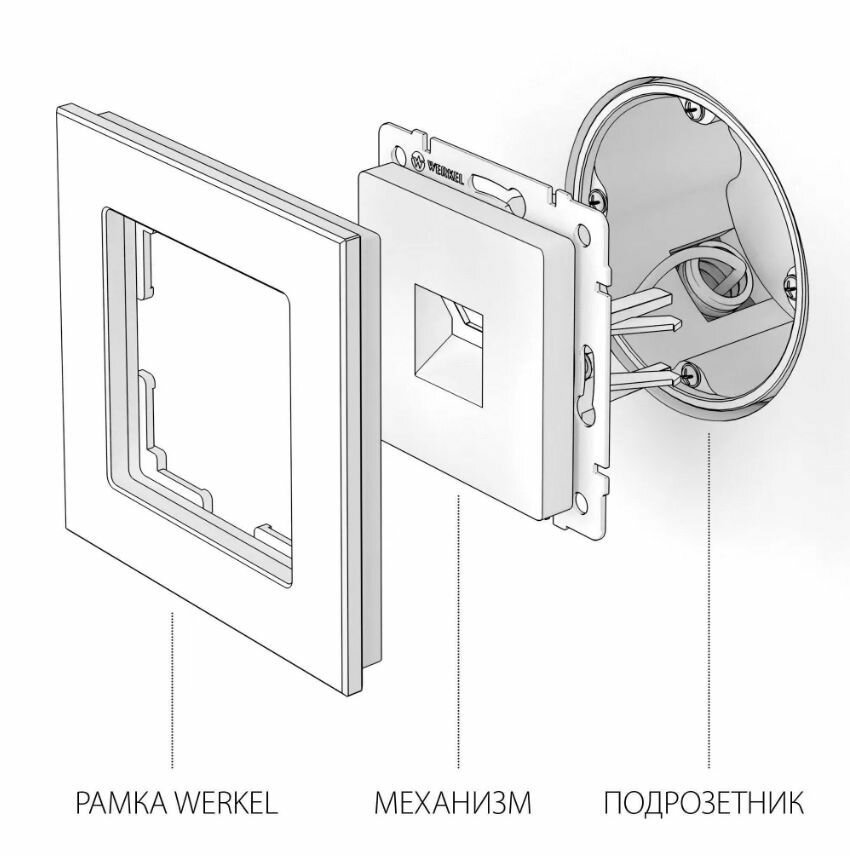 WERKEL

РАМКА WERKEL

МЕХАНИЗМ

ПОДРОЗЕТНИК