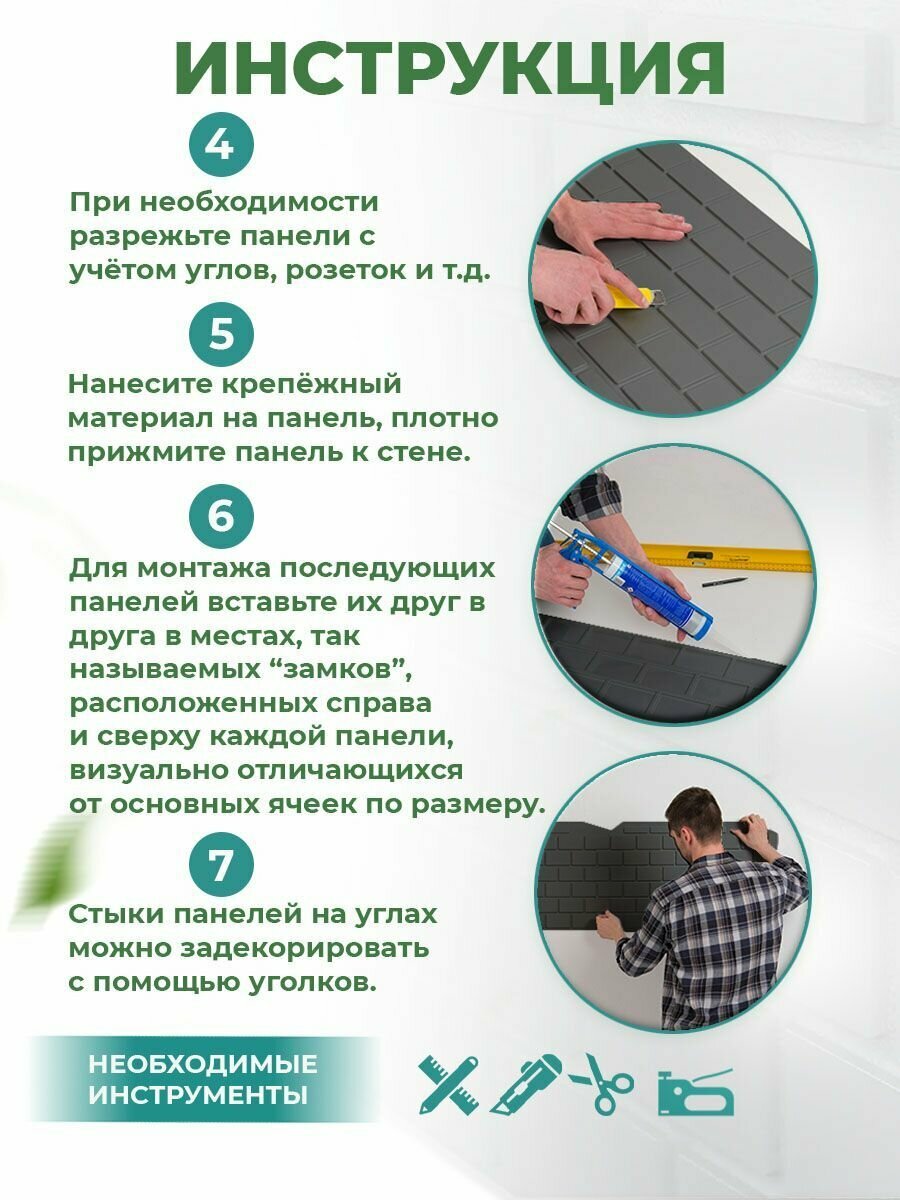 ИНСТРУКЦИЯ

4

При необходимости разрежьте панели с учётом углов, розеток и т.д.

5

Нанесите крепёжный материал на панель, плотно прижмите панель к стене.

6

Для монтажа последующих панелей вставьте их друг в друга в местах, так называемых “замков”, расположенных справа и сверху каждой панели, визуально отличающихся от основных ячеек по размеру.

7

Стыки панелей на углах можно задекорировать с помощью уголков.

НЕОБХОДИМЫЕ ИНСТРУМЕНТЫ