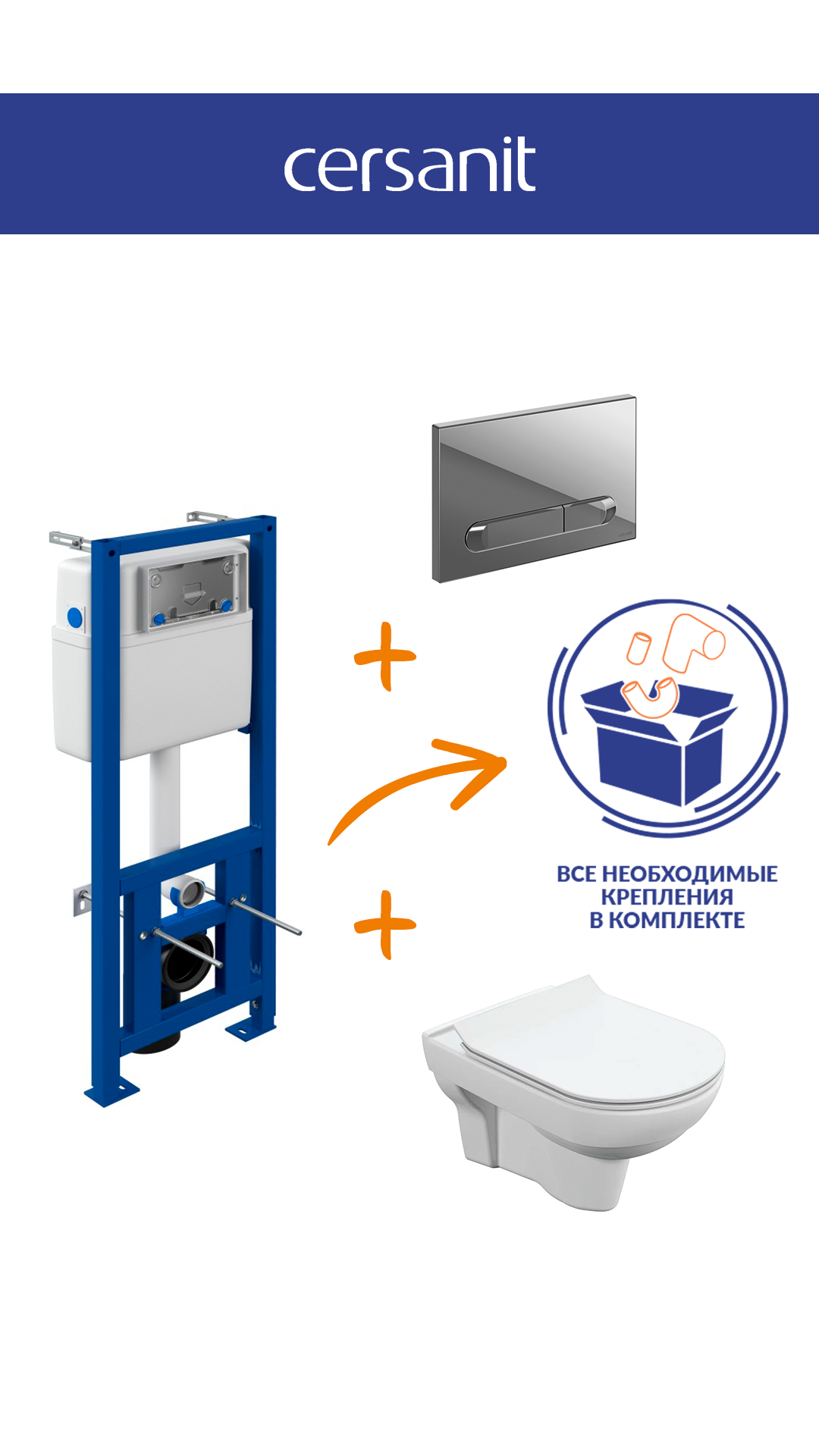 cersanit

+

+

ВСЕ НЕОБХОДИМЫЕ КРЕПЛЕНИЯ В КОМПЛЕКТЕ