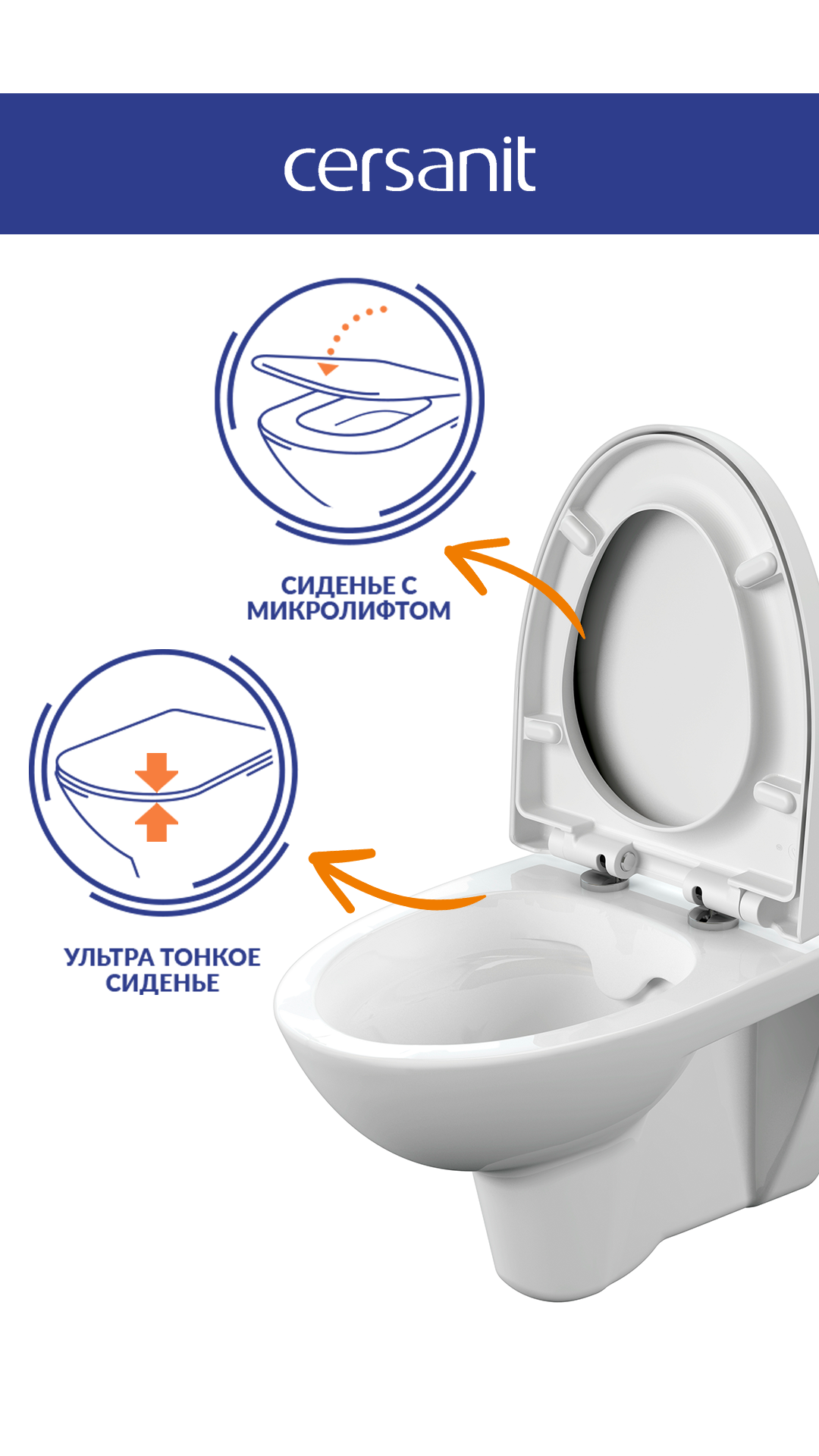 cersanit

СИДЕНЬЕ С МИКРОЛИФТОМ

УЛЬТРА ТОНКОЕ СИДЕНЬЕ