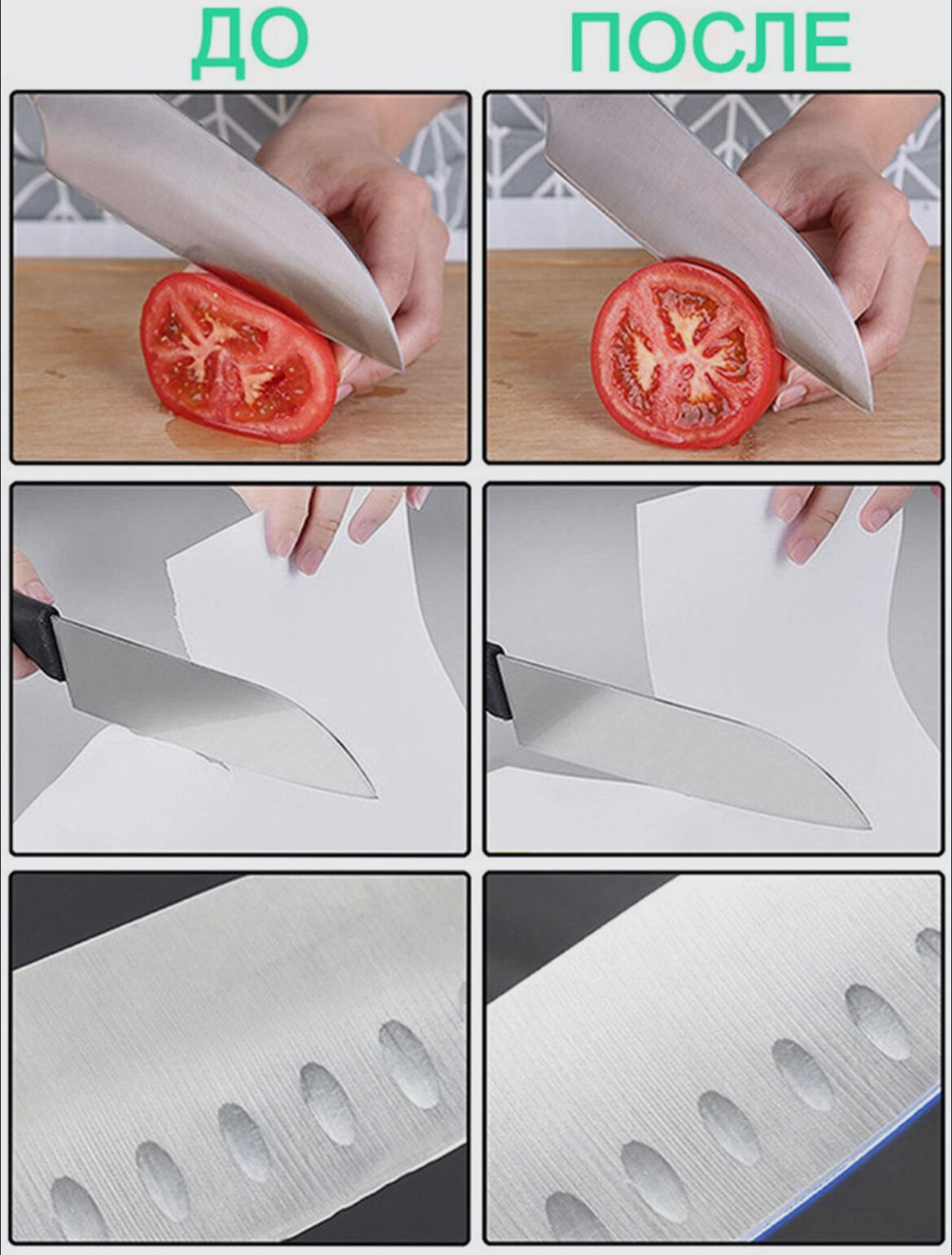 ДО

ПОСЛЕ