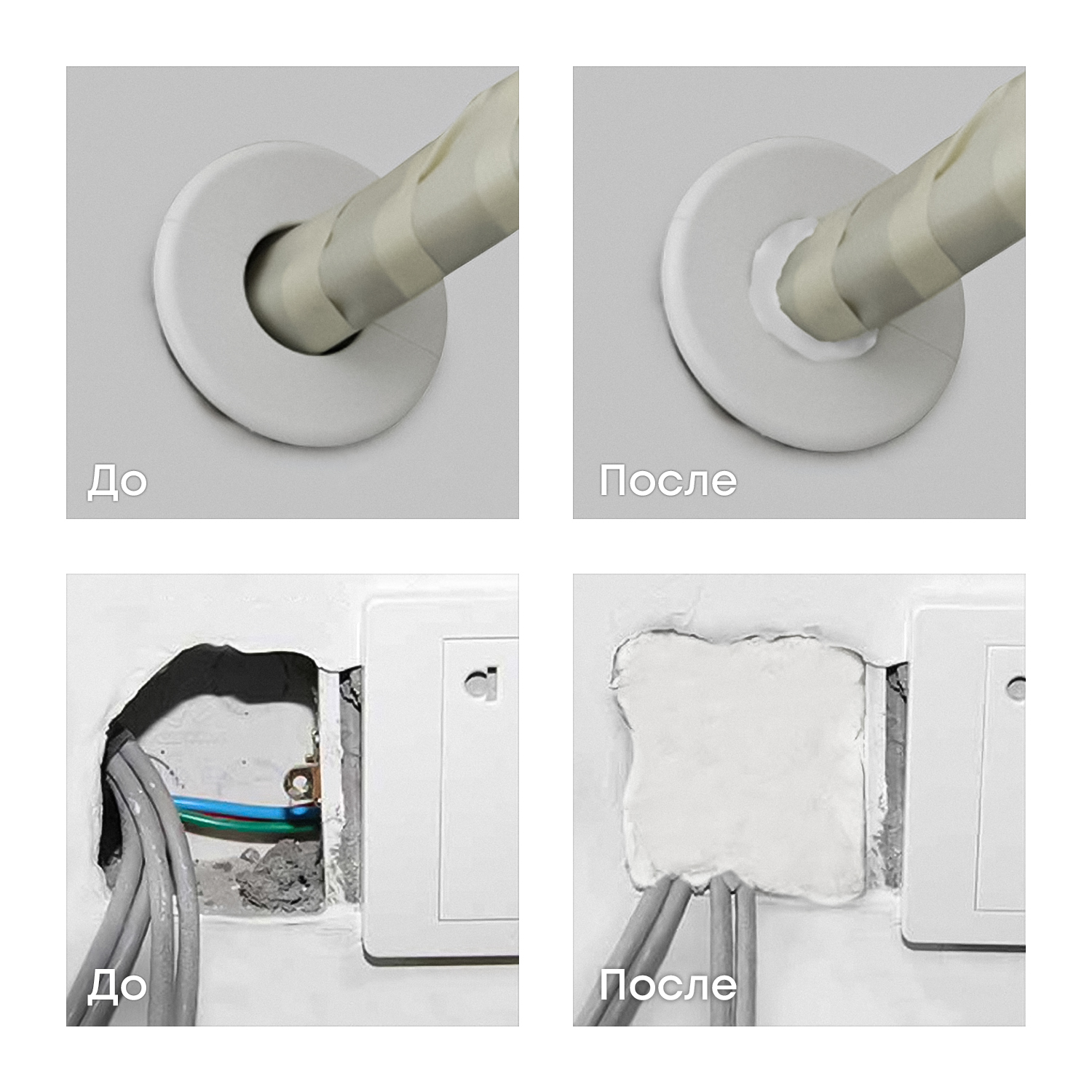 До

После

До

После