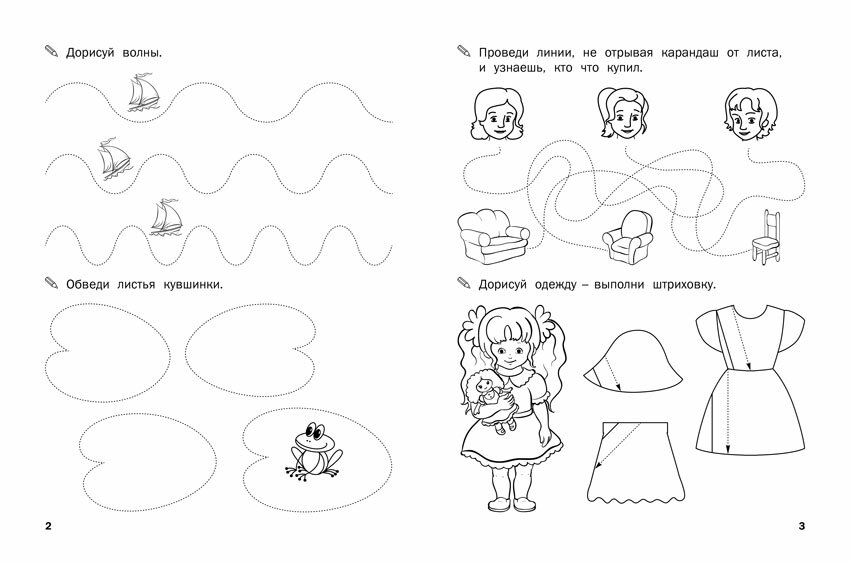 Дорисуй волны.

Обведи листья кувшинки.

2

Проведи линии, не отрывая карандаш от листа, и узнаешь, кто что купил.

Дорисуй одежду – выполни штриховку.

3