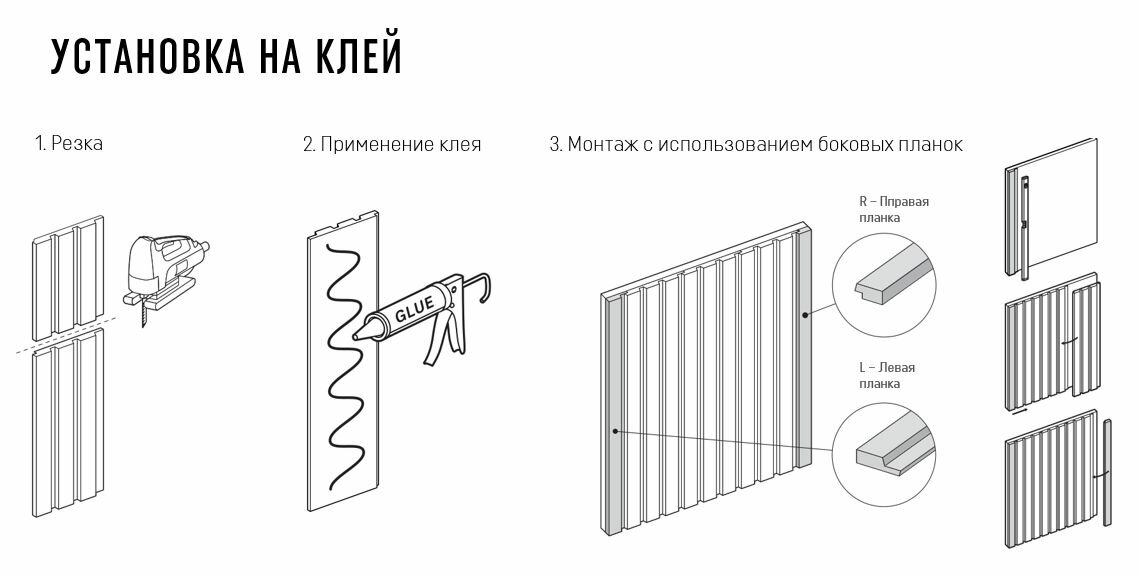 УСТАНОВКА НА КЛЕЙ

1. Резка

2. Применение клея

GLUE

3. Монтаж с использованием боковых планок

R – Пправая планка

L – Левая планка