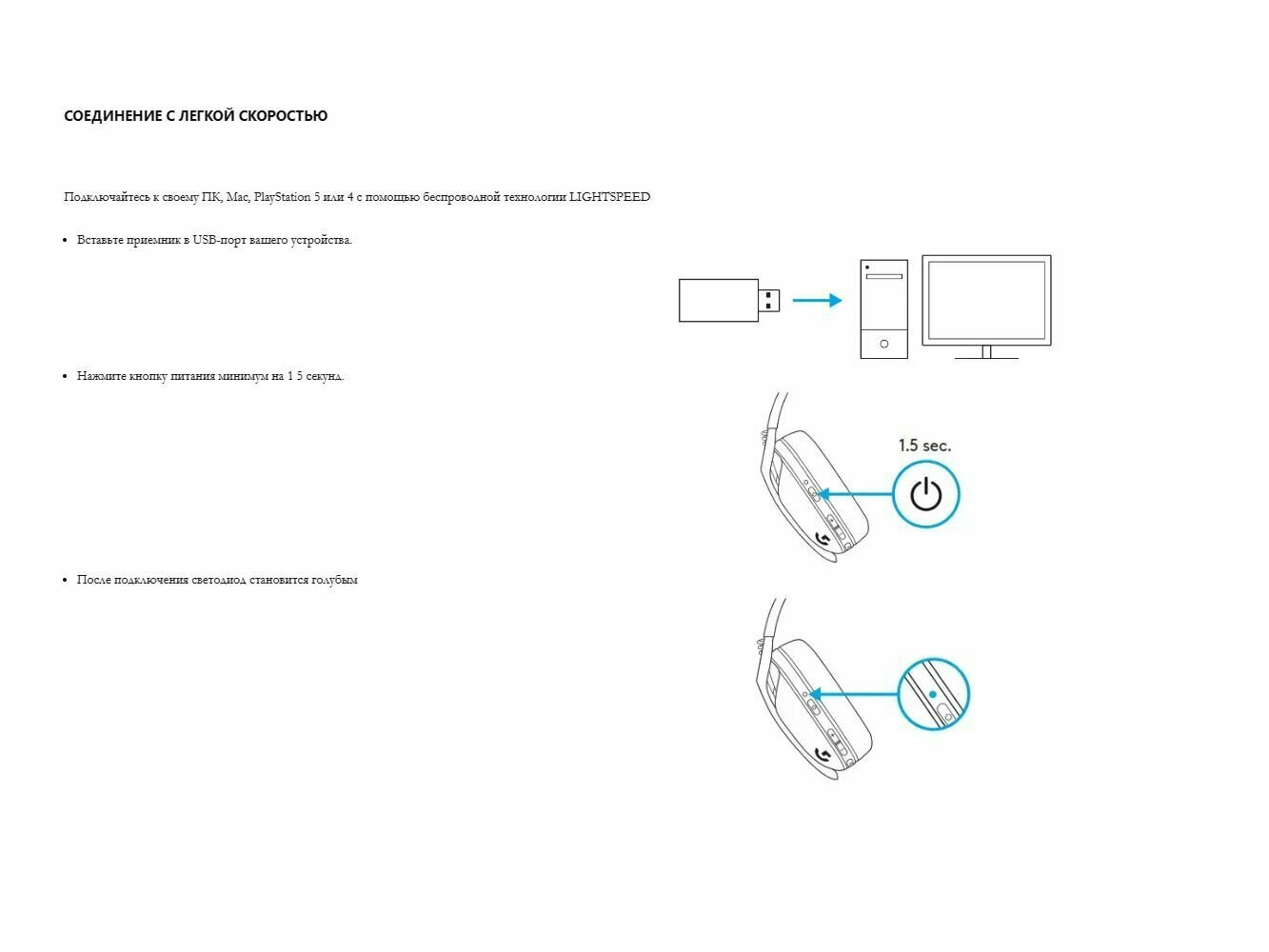 СОЕДИНЕНИЕ С ЛЕГКОЙ СКОРОСТЬЮ

Подключайтесь к своему ПК, Mac, PlayStation 5 или 4 с помощью беспроводной технологии LIGHTSPEED

• Вставьте приемник в USB-порт вашего устройства.

• Нажмите кнопку питания минимум на 1 5 секунд.

1.5 sec.

• После подключения светодиод становится голубым