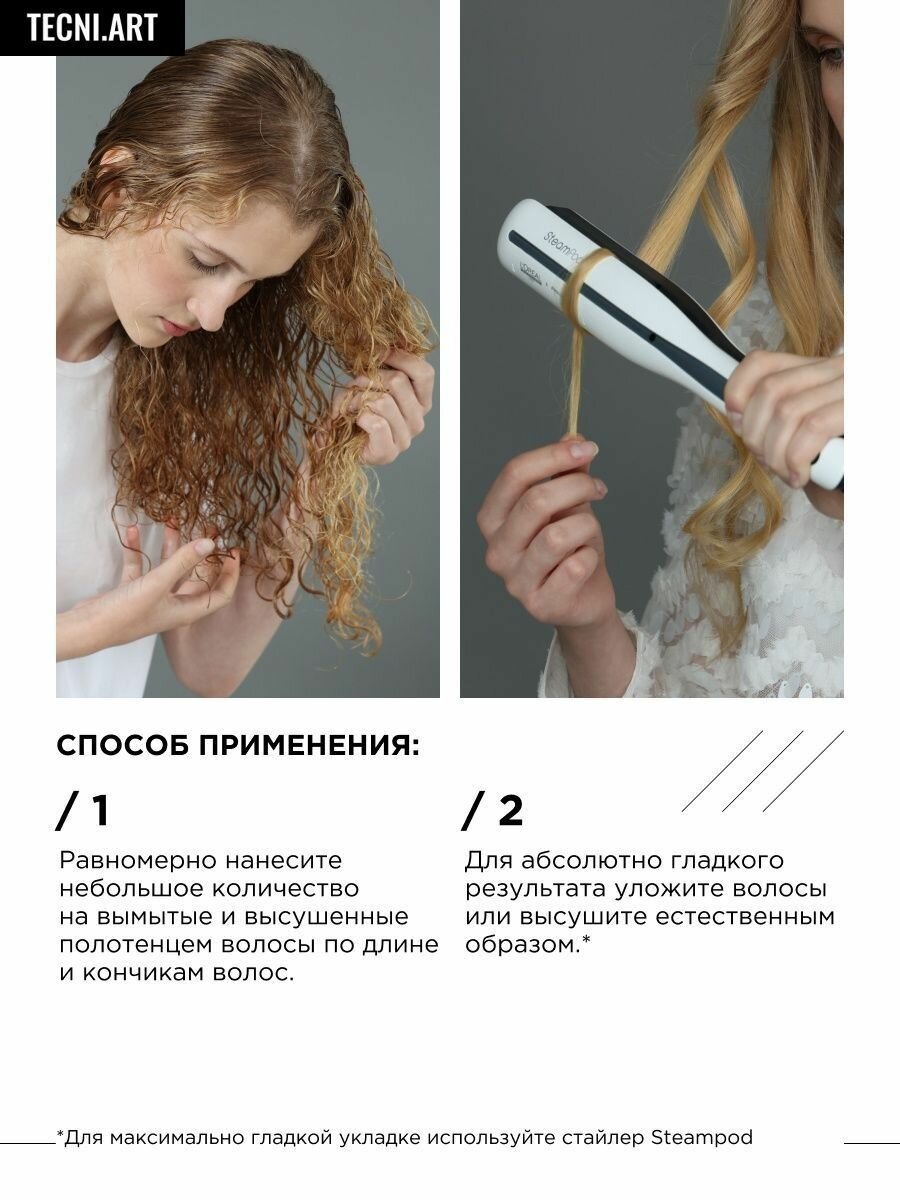 TECNI.ART

SteamPod

L'ORÉAL

СПОСОБ ПРИМЕНЕНИЯ:

/ 1

Равномерно нанесите небольшое количество на вымытые и высушенные полотенцем волосы по длине и кончикам волос.

/ 2

Для абсолютно гладкого результата уложите волосы или высушите естественным образом.*

*Для максимально гладкой укладке используйте стайлер Steampod