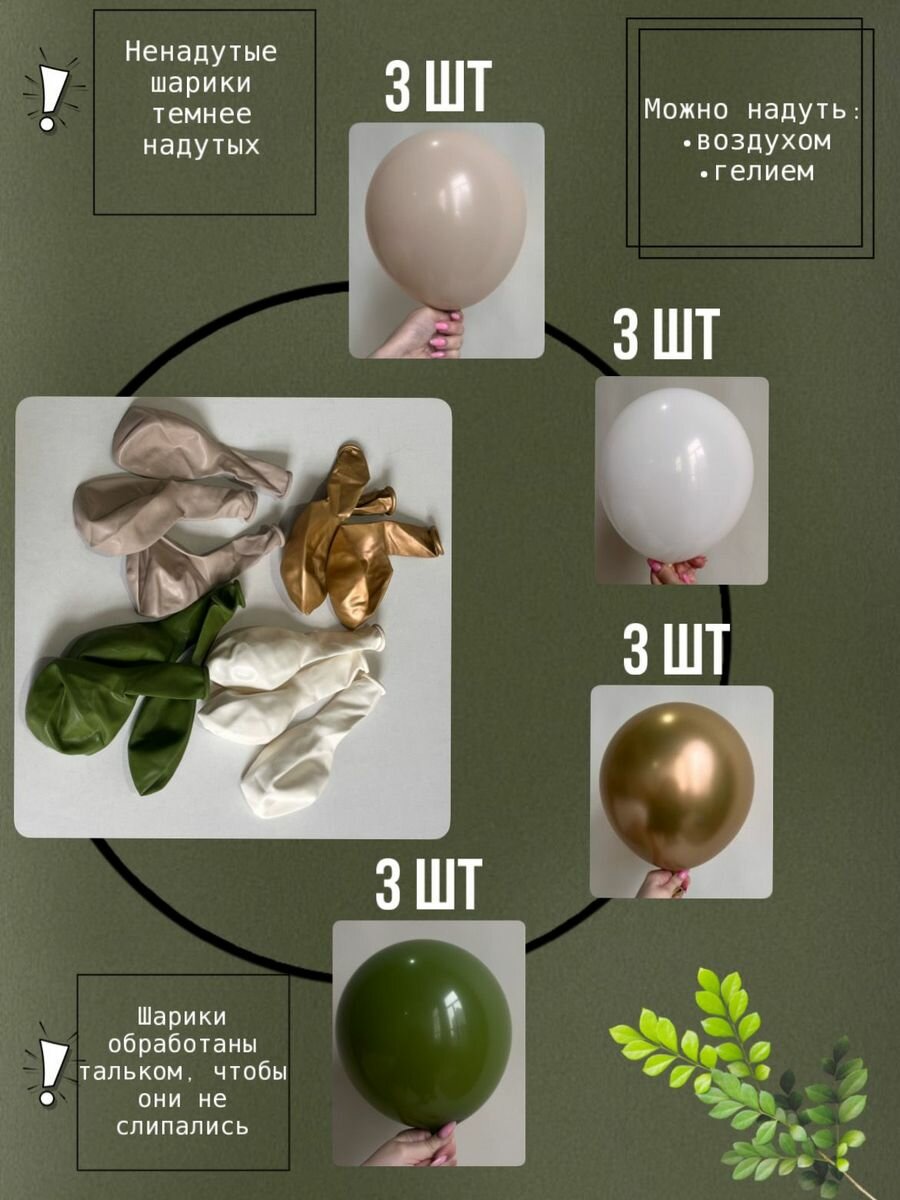 !

Ненадутые шарики темнее надутых

3 ШТ

Можно надуть:
•воздухом
•гелием

3 ШТ

3 ШТ

3 ШТ

!

Шарики обработаны тальком, чтобы они не слипались